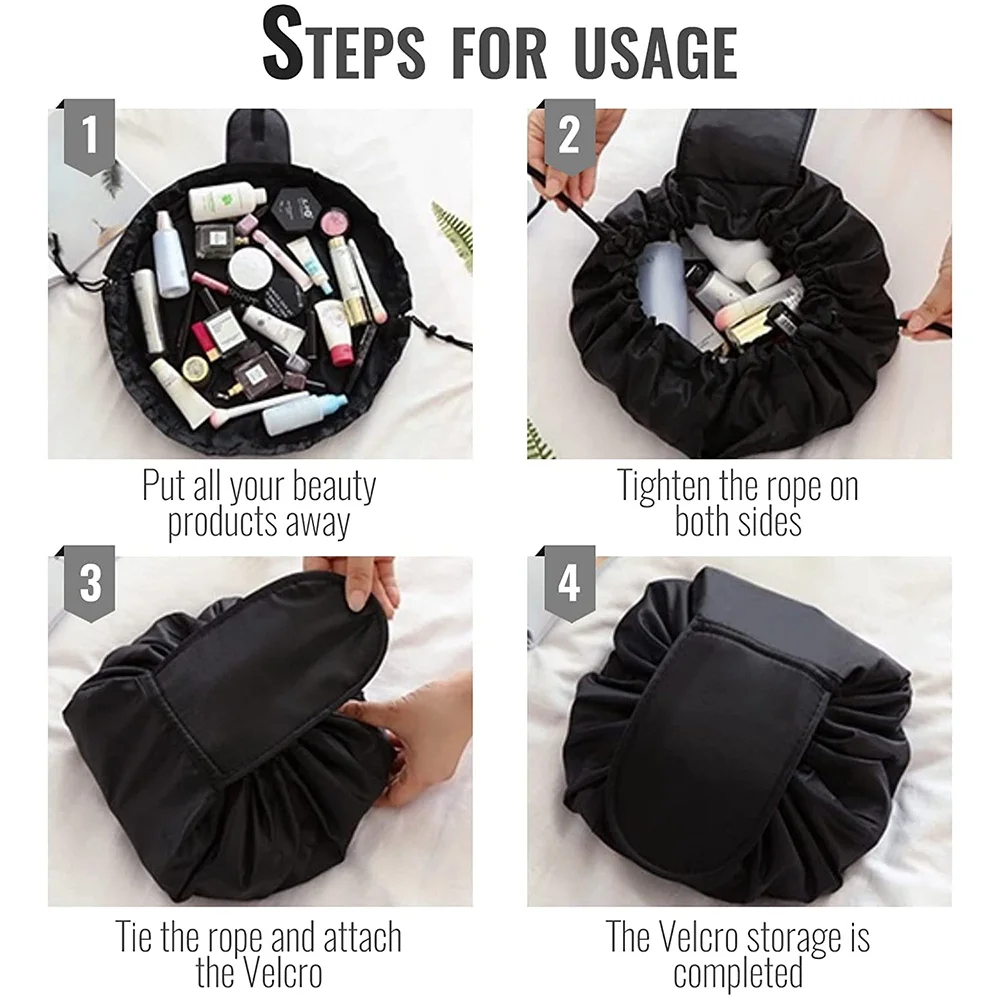 STEPS FOR USAGE

1

Put all your beauty products away

2

Tighten the rope on both sides

3

Tie the rope and attach the Velcro

4

The Velcro storage is completed