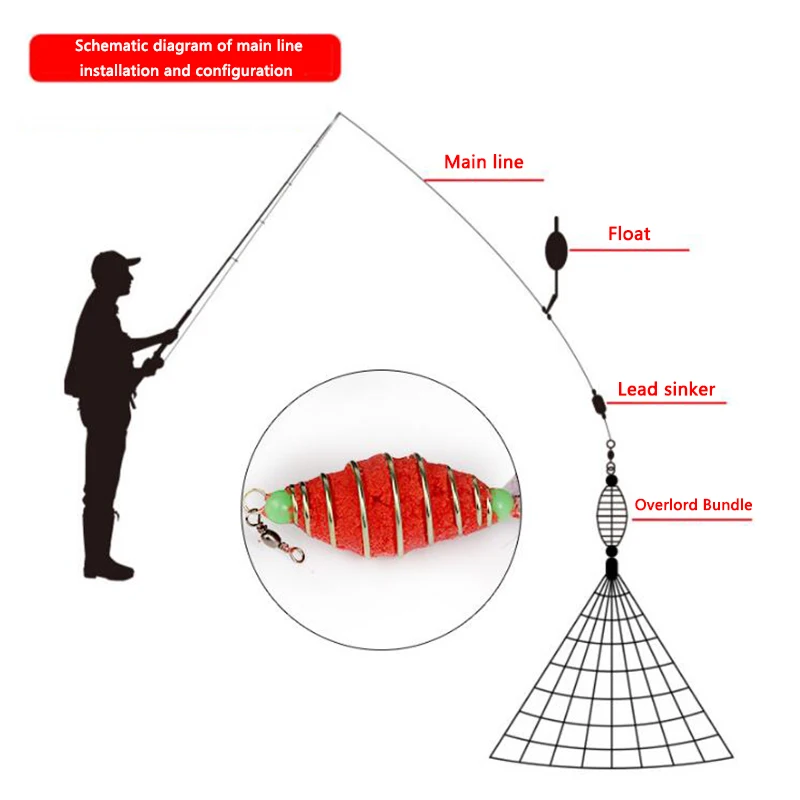 Schematic diagram of main line installation and configuration

Main line

Float

Lead sinker

Overlord Bundle