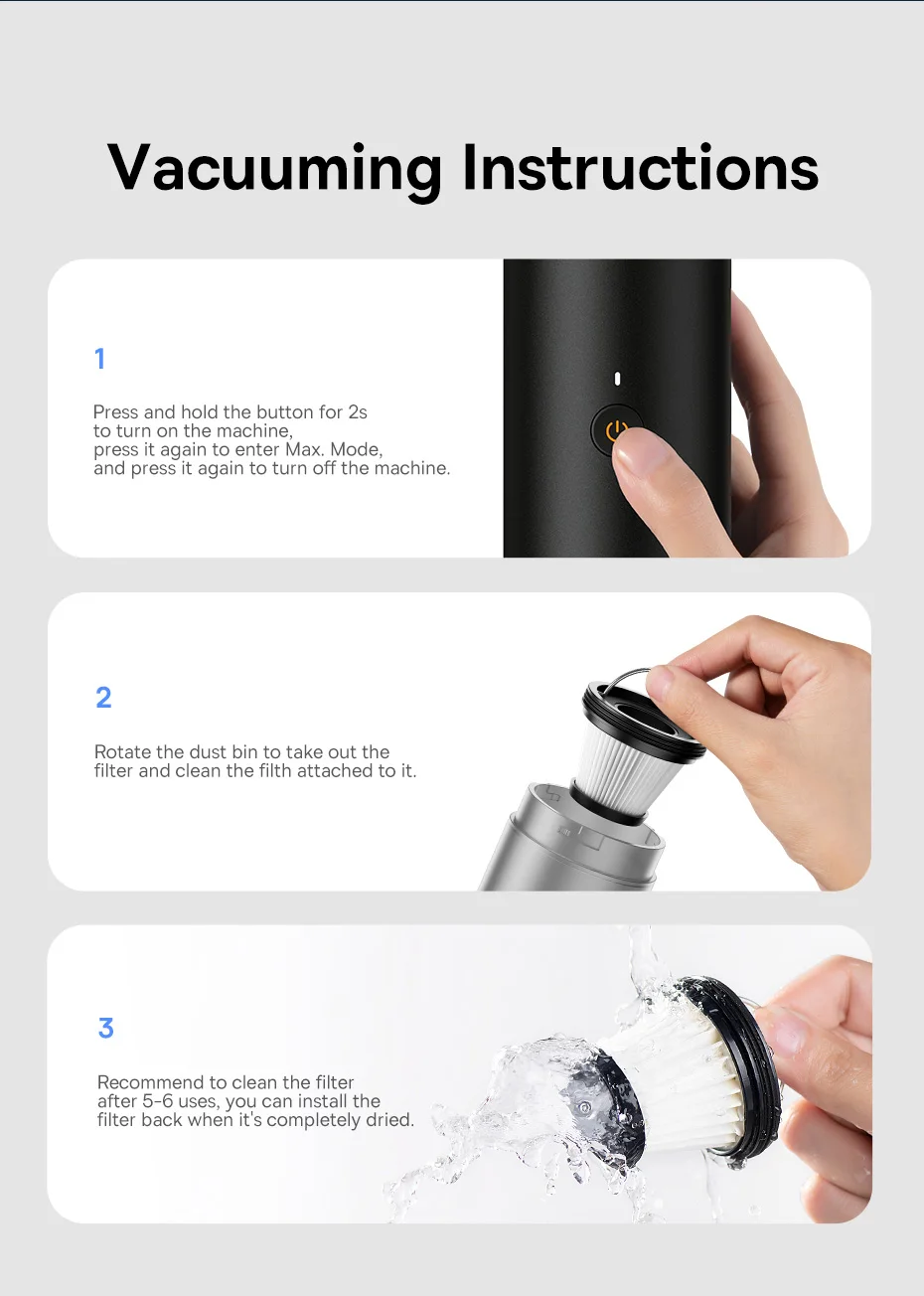 Vacuuming Instructions

1

Press and hold the button for 2s to turn on the machine, press it again to enter Max. Mode, and press it again to turn off the machine.

2

Rotate the dust bin to take out the filter and clean the filth attached to it.

3

Recommend to clean the filter after 5-6 uses, you can install the filter back when it's completely dried.