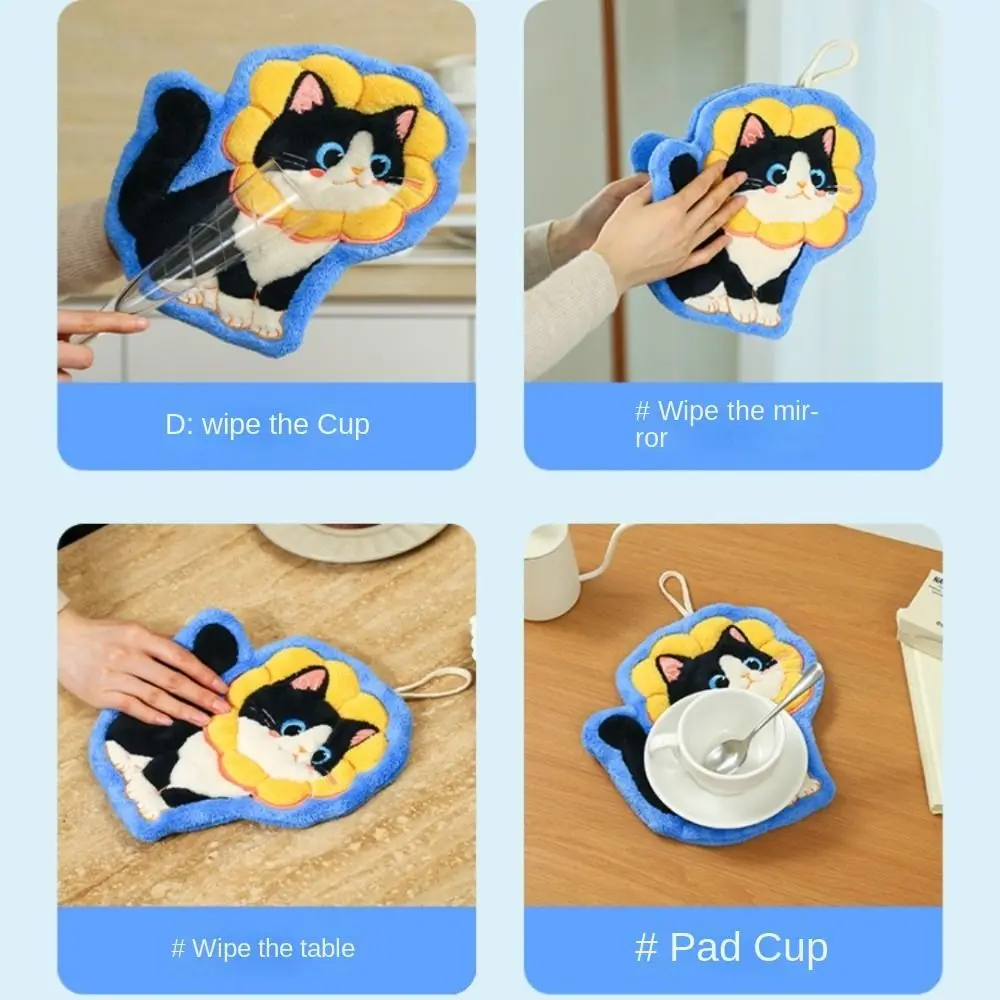 D: wipe the Cup

# Wipe the mirror

# Wipe the table

# Pad Cup