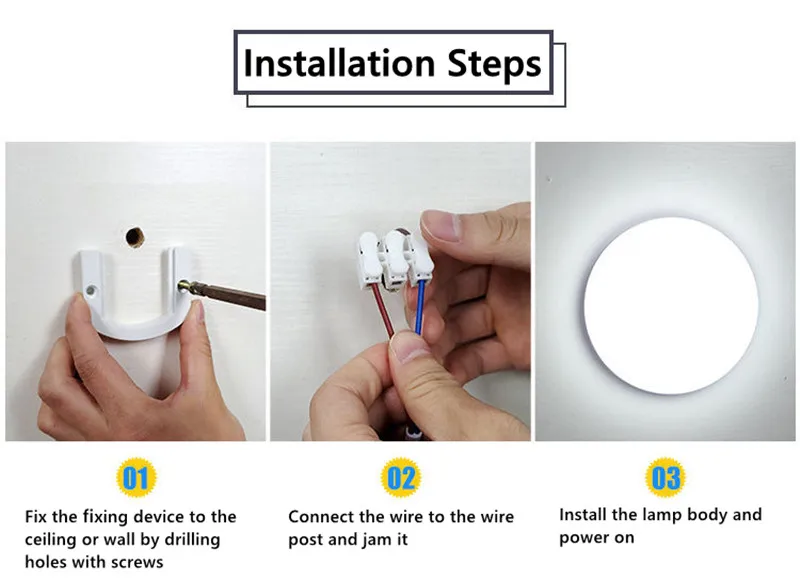 Installation Steps

01

Fix the fixing device to the ceiling or wall by drilling holes with screws

02

Connect the wire to the wire post and jam it

03

Install the lamp body and power on