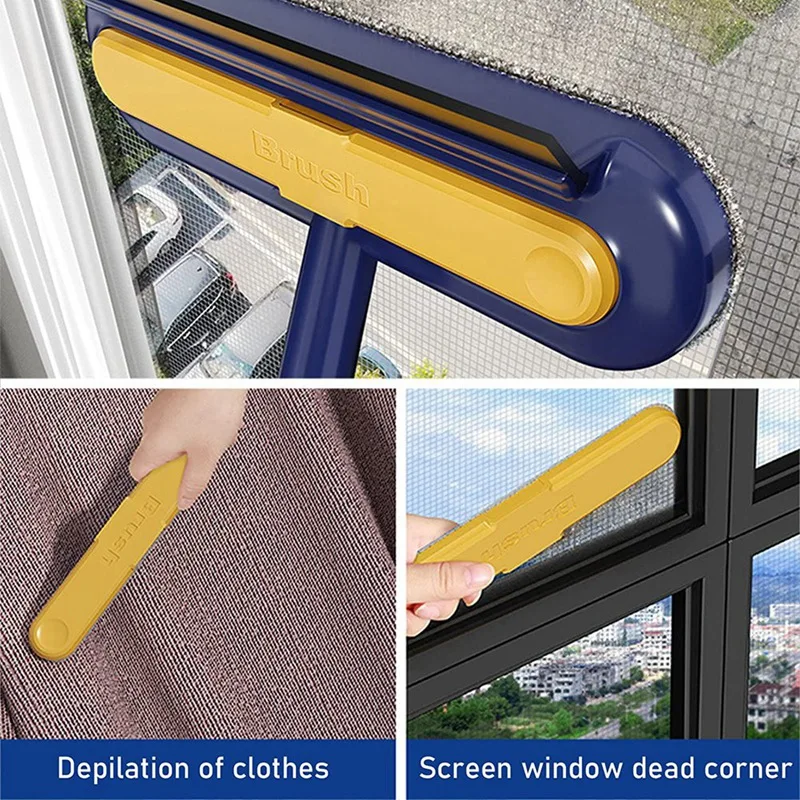 Brush

Brush

Brush

Depilation of clothes

Screen window dead corner