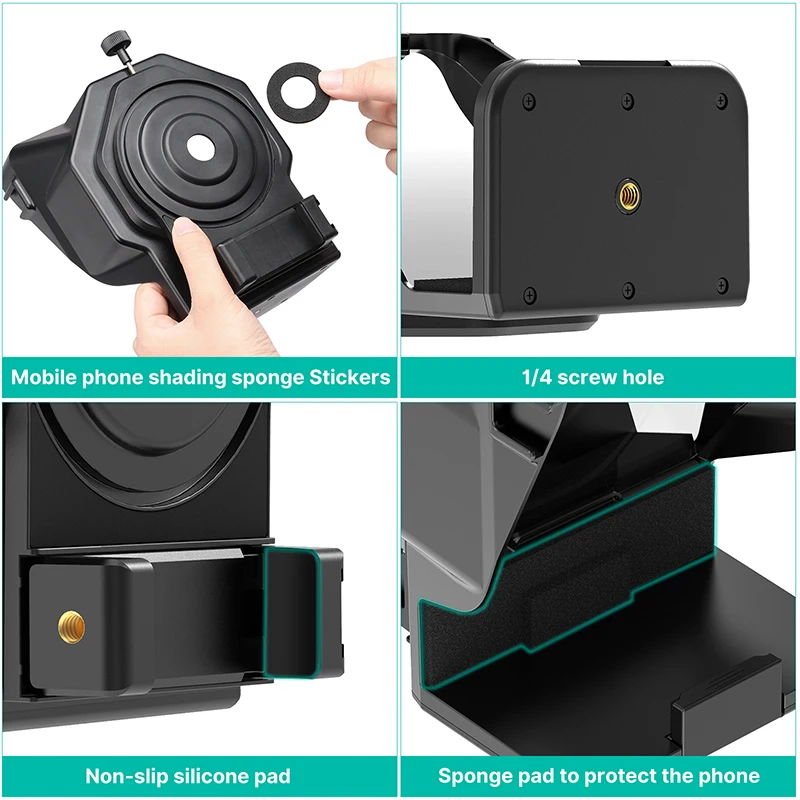 Mobile phone shading sponge Stickers

1/4 screw hole

Non-slip silicone pad

Sponge pad to protect the phone