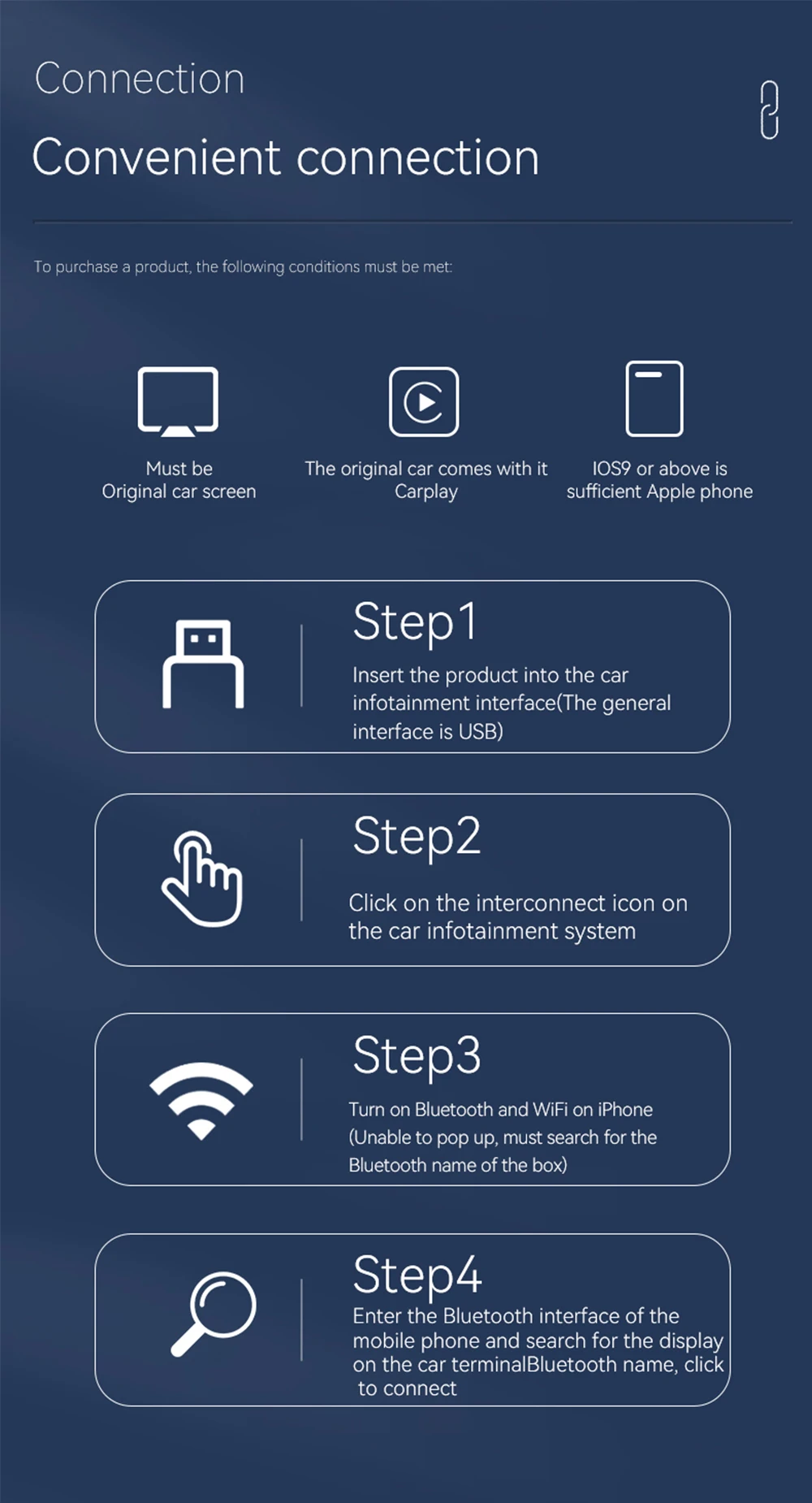 Connection

Convenient connection

To purchase a product, the following conditions must be met:

Must be
Original car screen

The original car comes with it
Carplay

IOS9 or above is
sufficient Apple phone

Step1

Insert the product into the car infotainment interface(The general interface is USB)

Step2

Click on the interconnect icon on the car infotainment system

Step3

Turn on Bluetooth and WiFi on iPhone (Unable to pop up, must search for the Bluetooth name of the box)

Step4

Enter the Bluetooth interface of the mobile phone and search for the display on the car terminalBluetooth name, click to connect