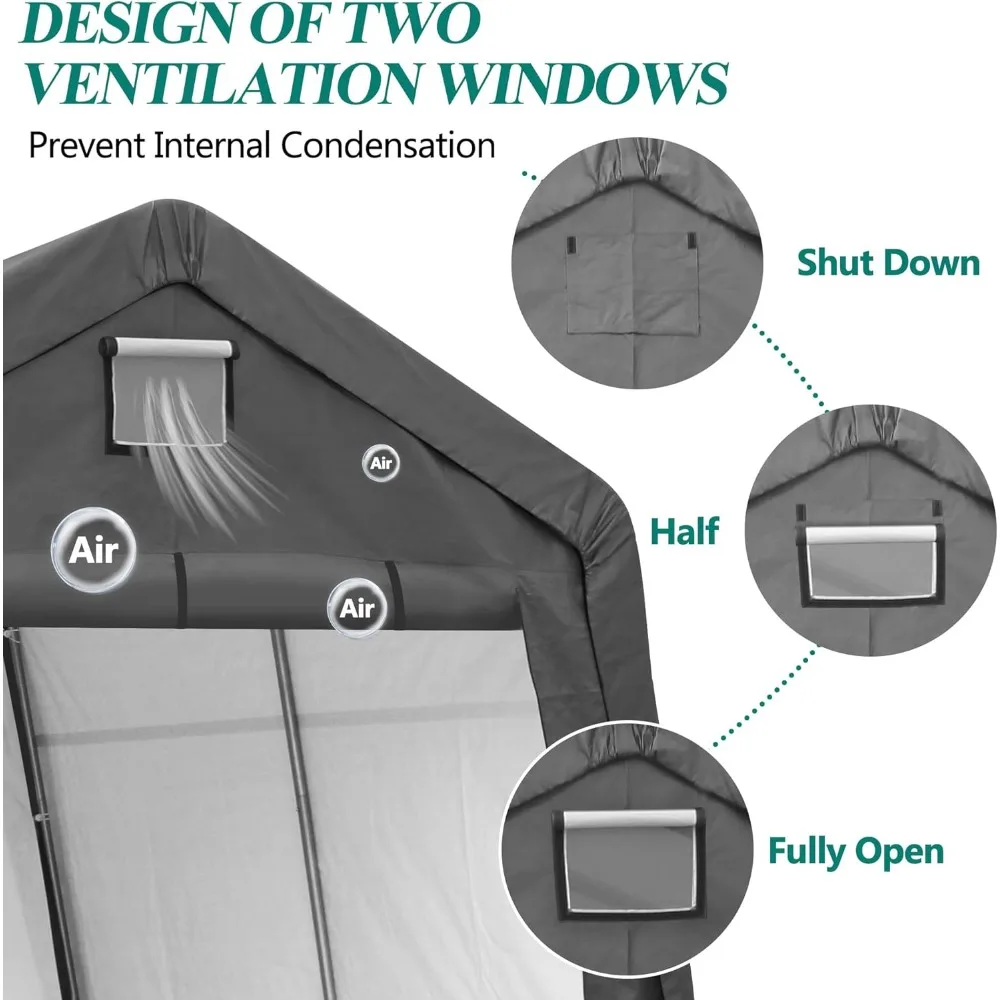 DESIGN OF TWO VENTILATION WINDOWS

Prevent Internal Condensation

Air

Air

Air

Shut Down

Half

Fully Open