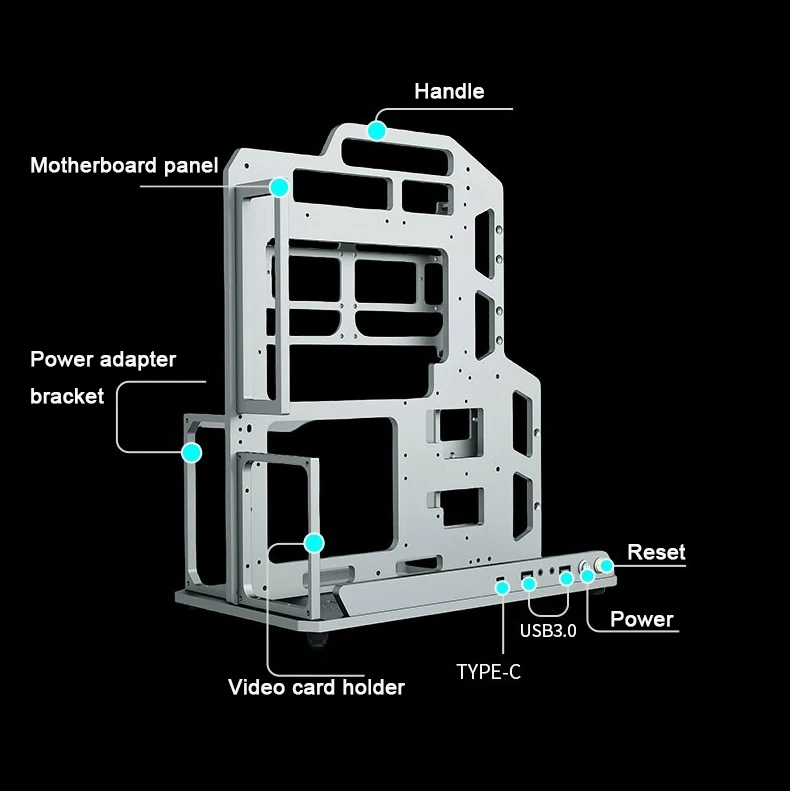 Handle

Motherboard panel

Power adapter bracket

Reset

Power

USB3.0

TYPE-C

Video card holder