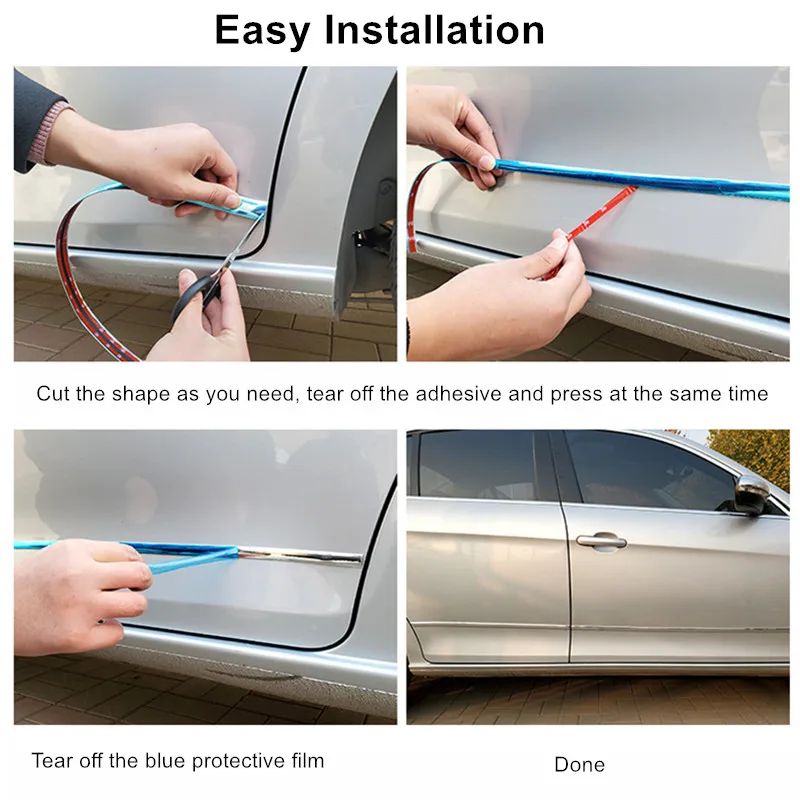 Easy Installation

Cut the shape as you need, tear off the adhesive and press at the same time

Tear off the blue protective film

Done