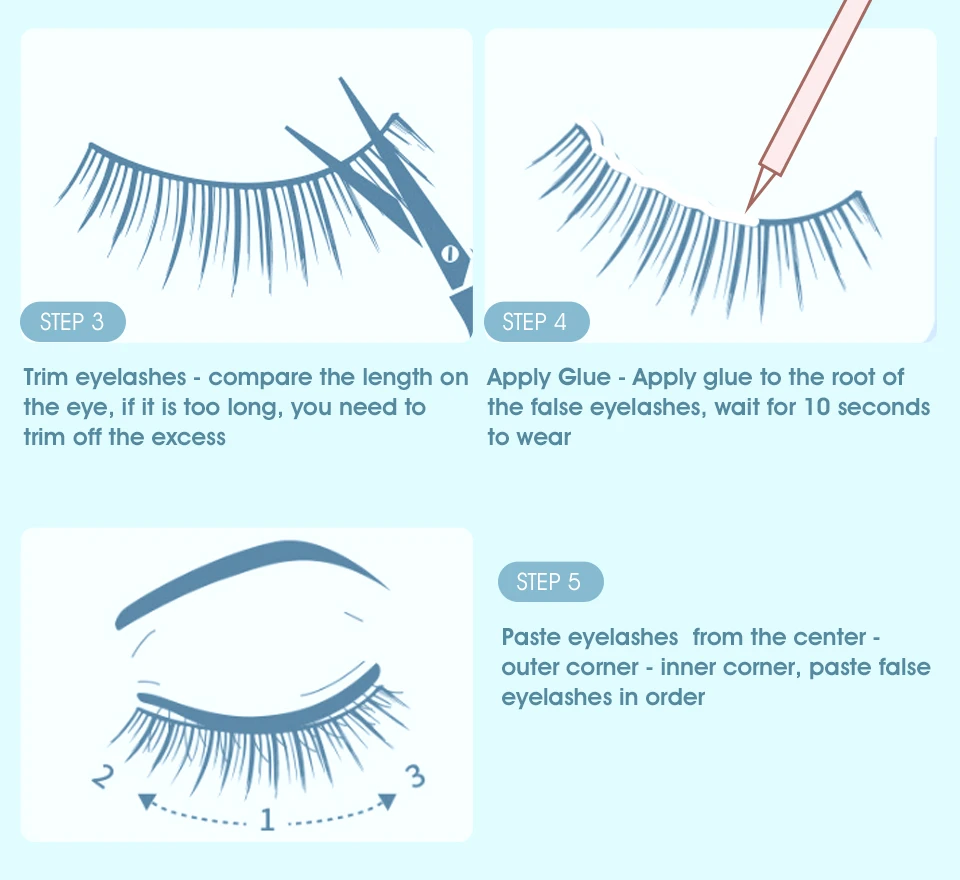 STEP 3

Trim eyelashes - compare the length on the eye, if it is too long, you need to trim off the excess

STEP 4

Apply Glue - Apply glue to the root of the false eyelashes, wait for 10 seconds to wear

2 1 3

STEP 5

Paste eyelashes from the center - outer corner - inner corner, paste false eyelashes in order