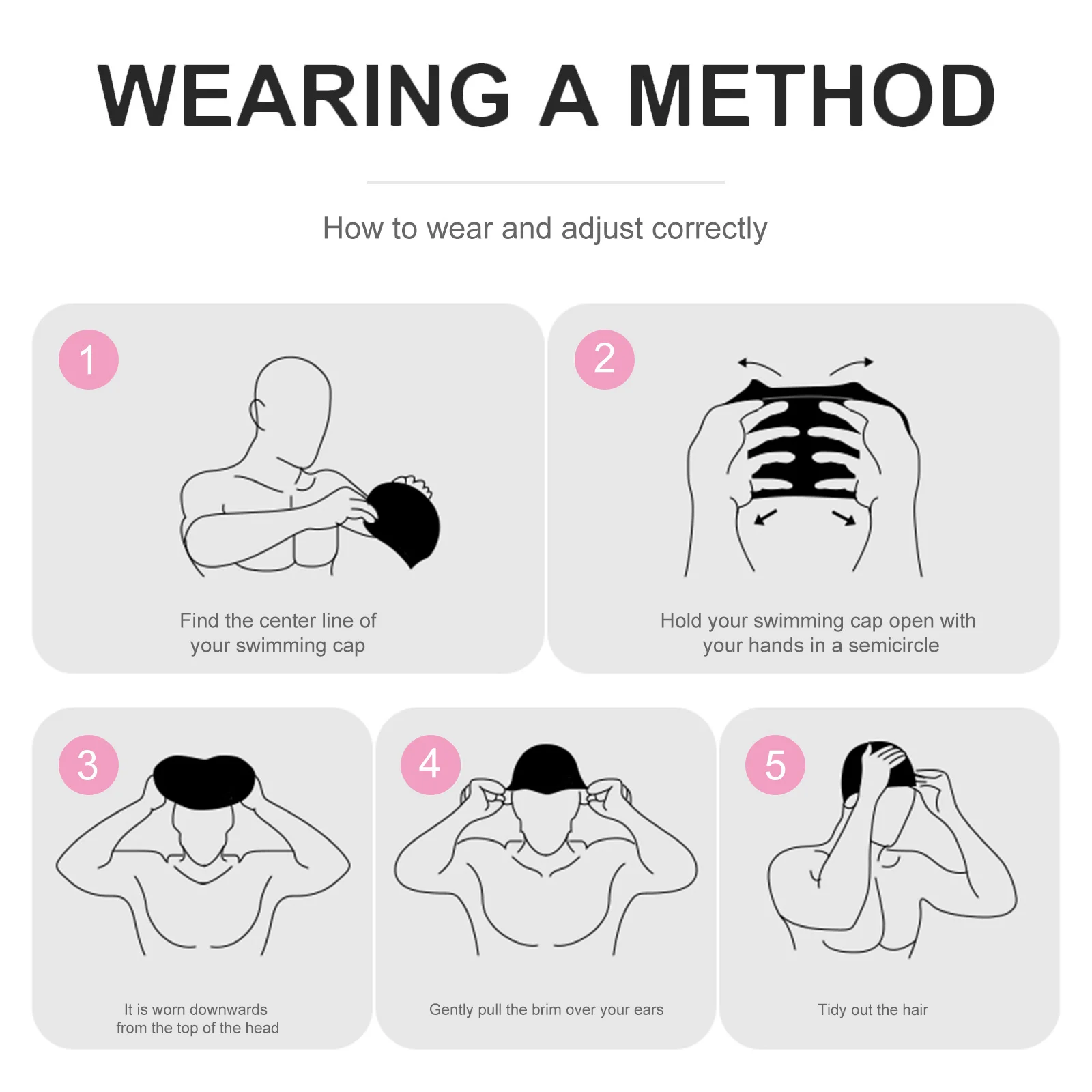 WEARING A METHOD

How to wear and adjust correctly

1

Find the center line of your swimming cap

2

Hold your swimming cap open with your hands in a semicircle

3

It is worn downwards from the top of the head

4

Gently pull the brim over your ears

5

Tidy out the hair