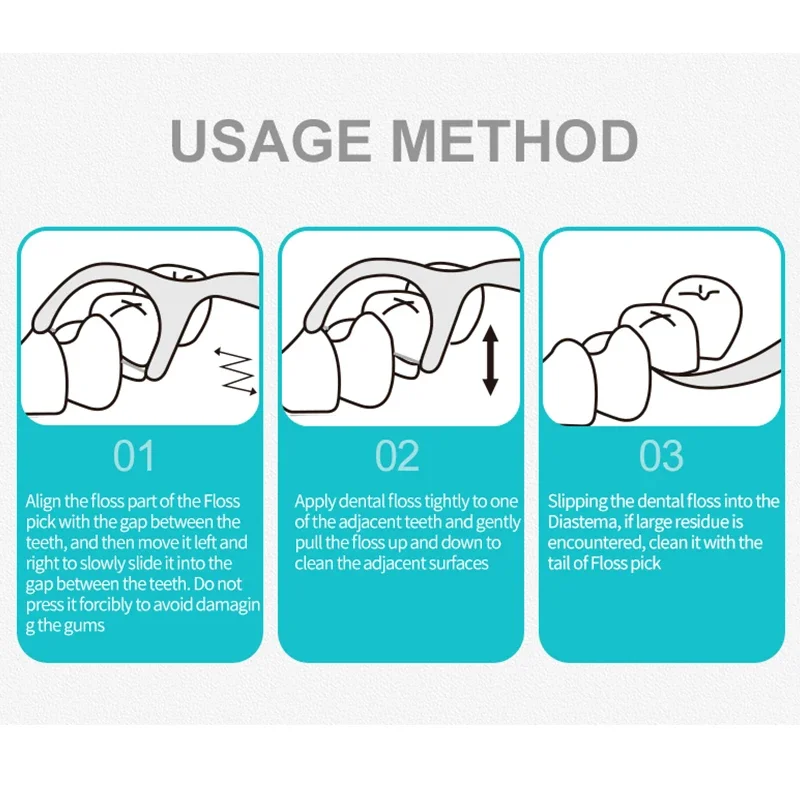 USAGE METHOD

01

Align the floss part of the Floss pick with the gap between the teeth, and then move it left and right to slowly slide it into the gap between the teeth. Do not press it forcibly to avoid damagin g the gums

02

Apply dental floss tightly to one of the adjacent teeth and gently pull the floss up and down to clean the adjacent surfaces

03

Slipping the dental floss into the Diastema, if large residue is encountered, clean it with the tail of Floss pick