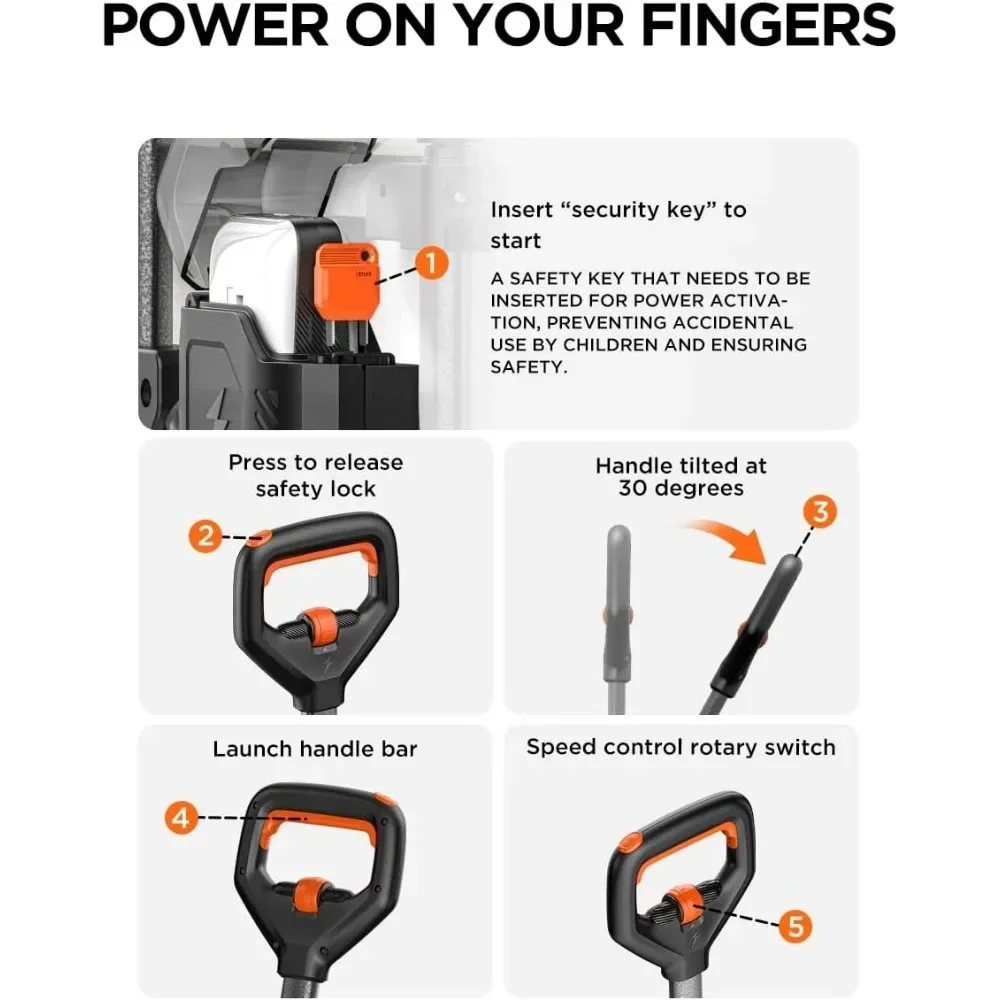 POWER ON YOUR FINGERS

1

Insert “security key” to start

A SAFETY KEY THAT NEEDS TO BE INSERTED FOR POWER ACTIVATION, PREVENTING ACCIDENTAL USE BY CHILDREN AND ENSURING SAFETY.

Press to release safety lock

2

Handle tilted at 30 degrees

3

Launch handle bar

4

Speed control rotary switch

5