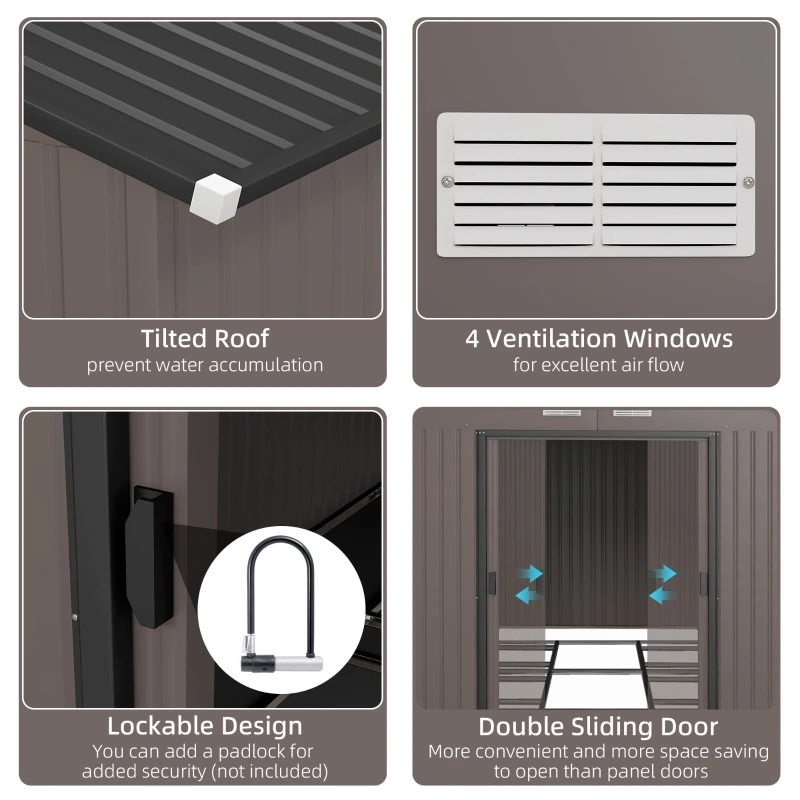 Tilted Roof
prevent water accumulation

4 Ventilation Windows
for excellent air flow

Lockable Design
You can add a padlock for added security (not included)

Double Sliding Door
More convenient and more space saving to open than panel doors