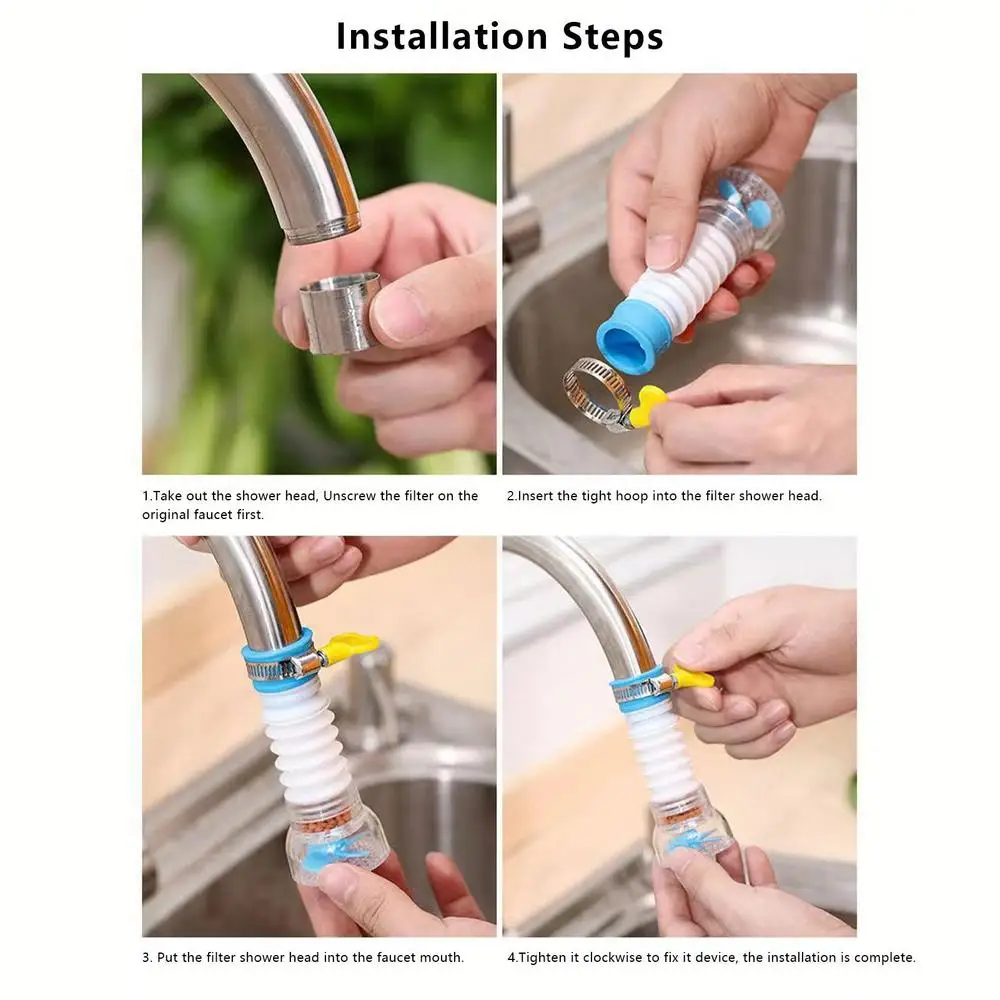 Installation Steps

1.Take out the shower head, Unscrew the filter on the original faucet first.

2.Insert the tight hoop into the filter shower head.

3. Put the filter shower head into the faucet mouth.

4.Tighten it clockwise to fix it device, the installation is complete.