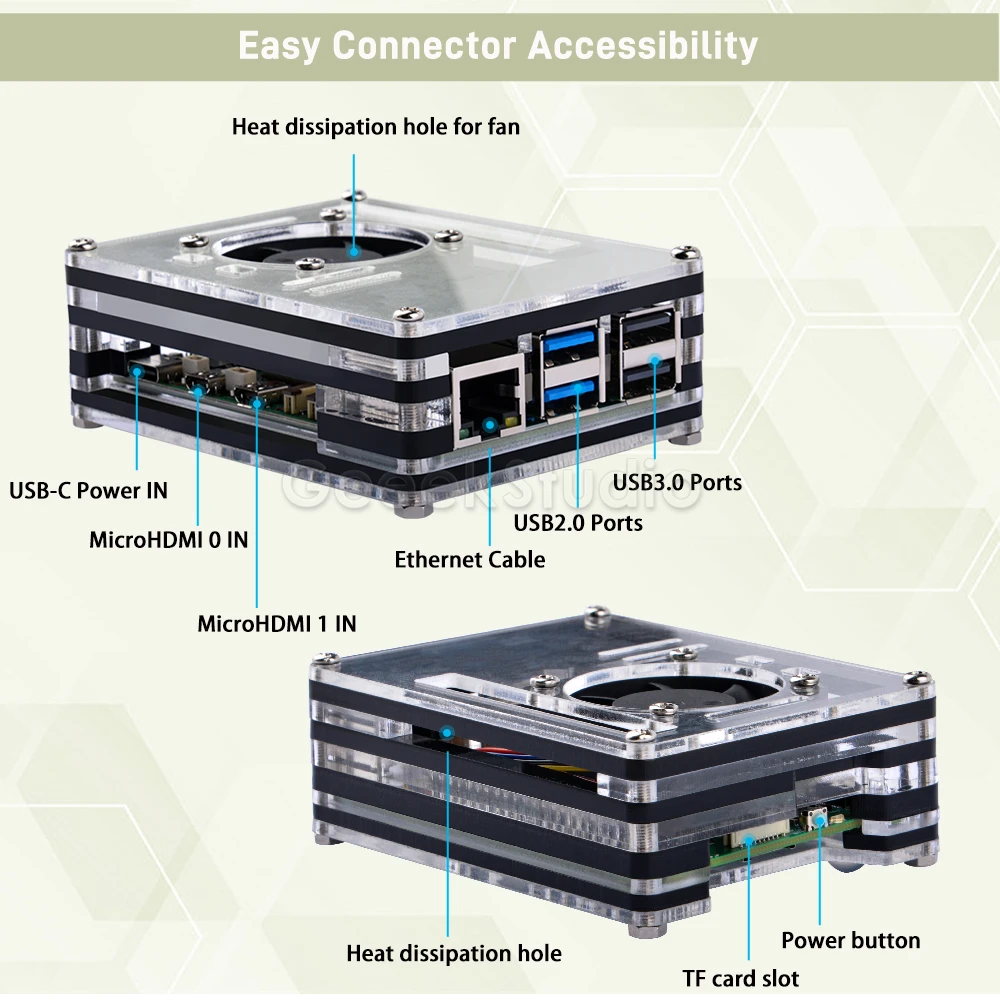 Easy Connector Accessibility

Heat dissipation hole for fan

USB-C Power IN

MicroHDMI 0 IN

MicroHDMI 1 IN

Ethernet Cable

USB2.0 Ports

USB3.0 Ports

GeeekStudio

Heat dissipation hole

TF card slot

Power button