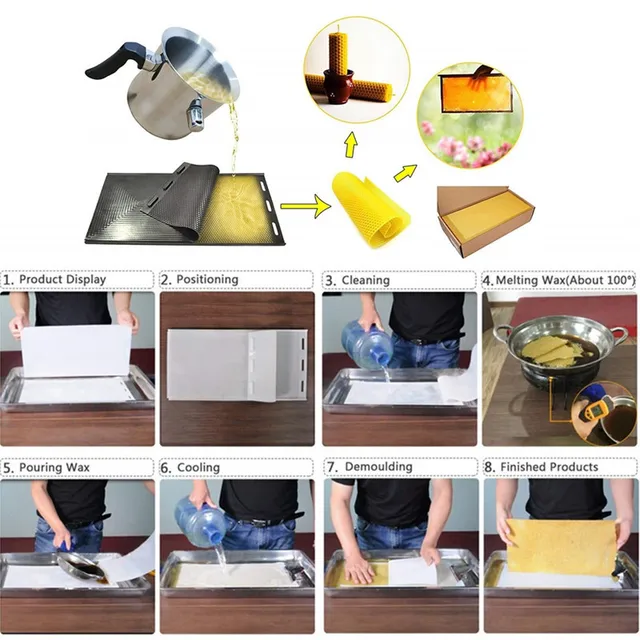 1. Product Display
2. Positioning
3. Cleaning
4. Melting Wax(About 100°)
5. Pouring Wax
6. Cooling
7. Demoulding
8. Finished Products