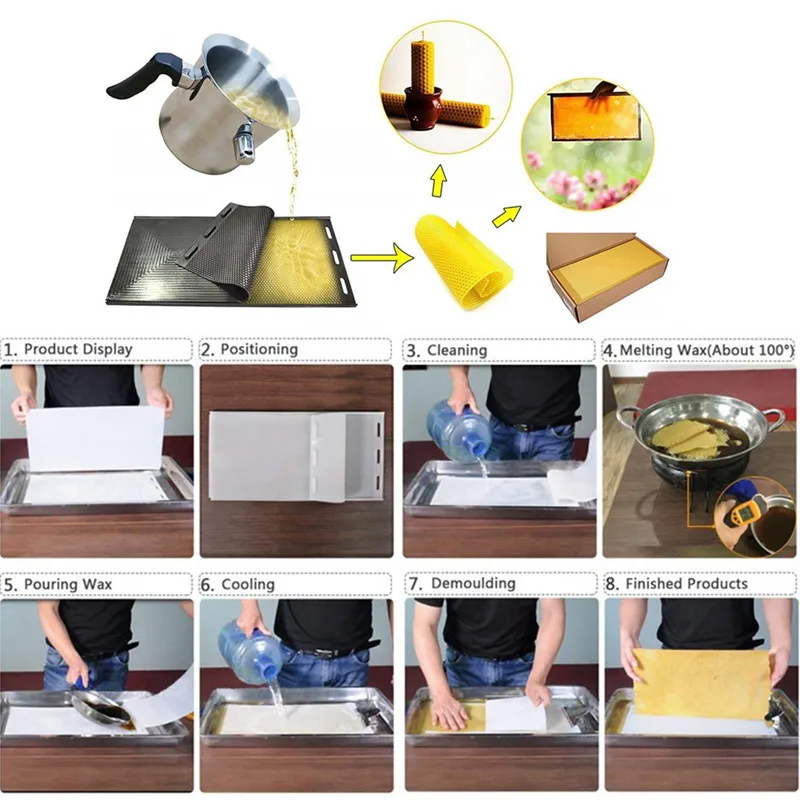 1. Product Display

2. Positioning

3. Cleaning

4. Melting Wax(About 100°)

5. Pouring Wax

6. Cooling

7. Demoulding

8. Finished Products