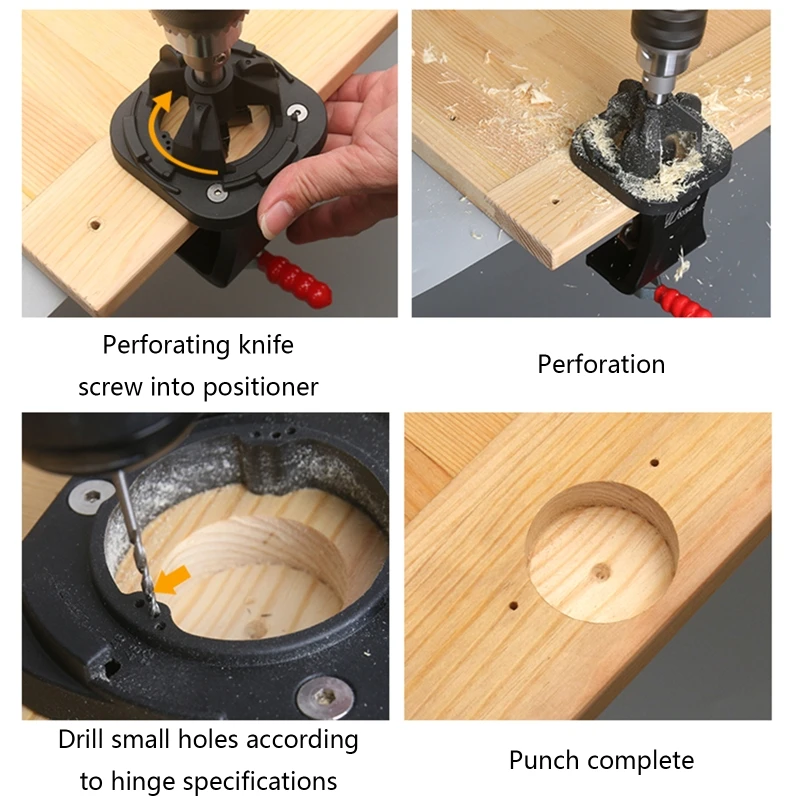 Perforating knife screw into positioner

Perforation

Drill small holes according to hinge specifications

Punch complete