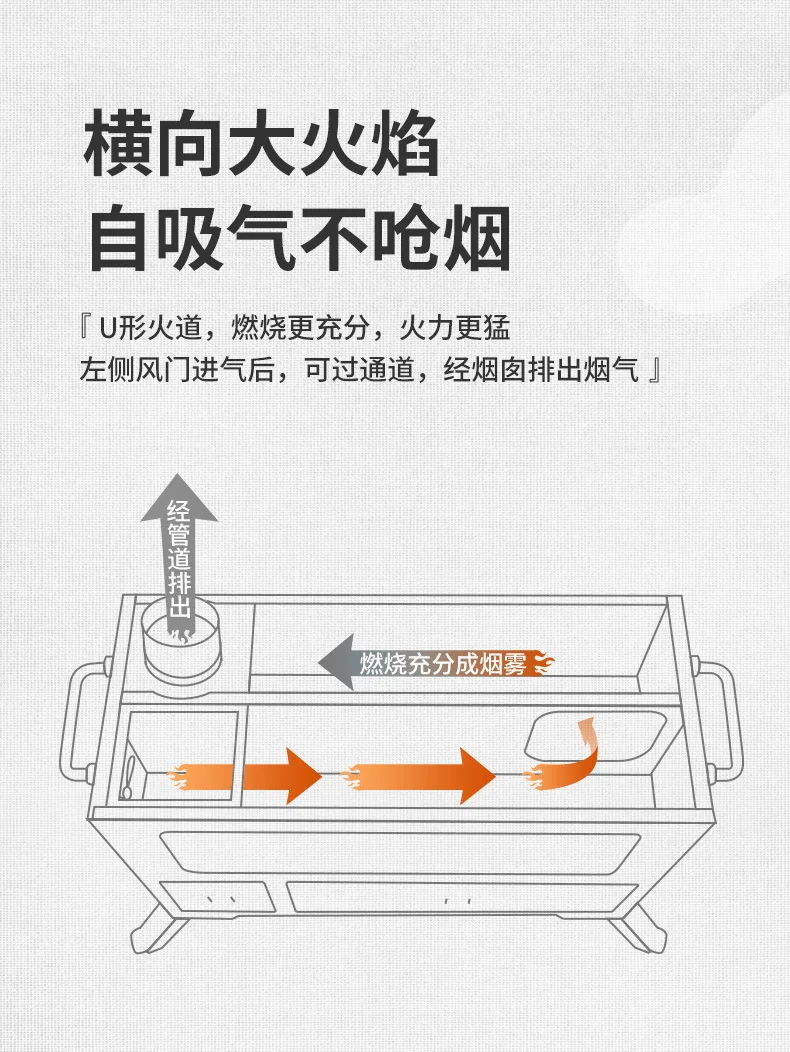 横向大火焰
自吸气不呛烟

『 U形火道，燃烧更充分，火力更猛
左侧风门进气后，可过通道，经烟囱排出烟气 』

经管道排出

燃烧充分成烟雾