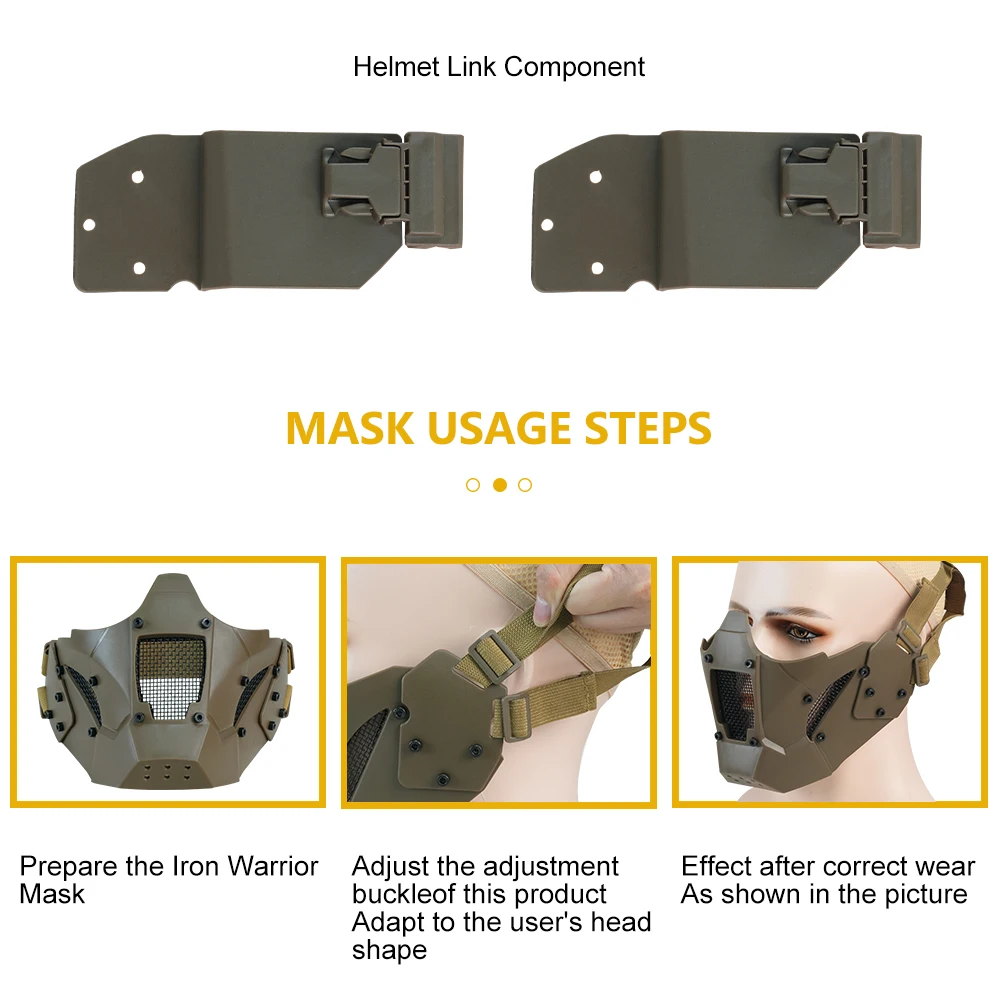 Helmet Link Component

MASK USAGE STEPS

Prepare the Iron Warrior Mask

Adjust the adjustment buckleof this product Adapt to the user's head shape

Effect after correct wear As shown in the picture