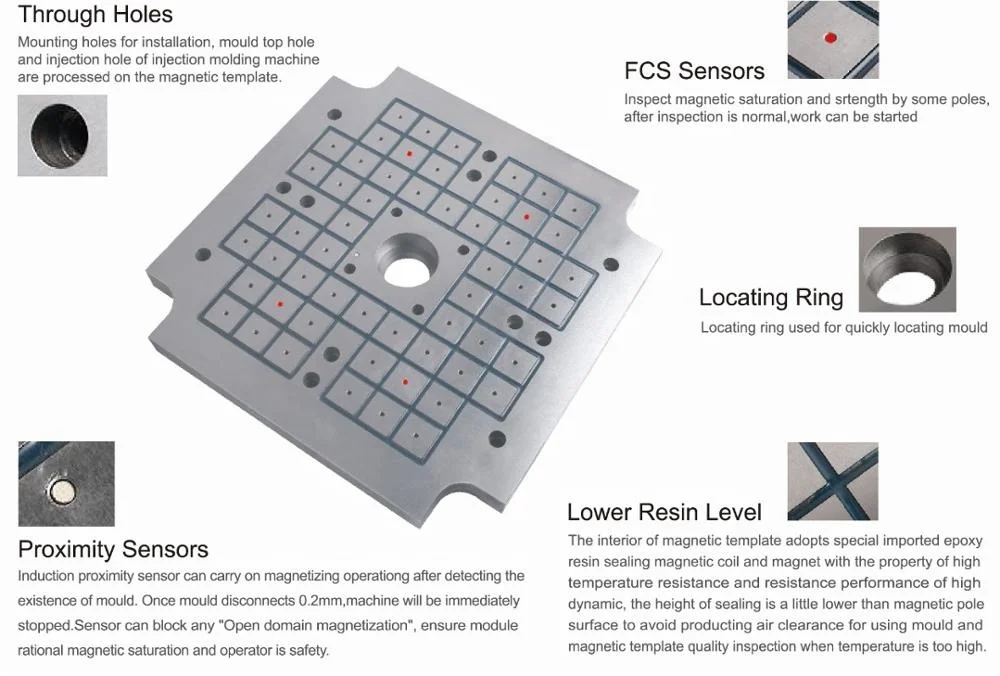 Through Holes

Mounting holes for installation, mould top hole and injection hole of injection molding machine are processed on the magnetic template.

FCS Sensors

Inspect magnetic saturation and srtength by some poles, after inspection is normal,work can be started

Locating Ring

Locating ring used for quickly locating mould

Proximity Sensors

Induction proximity sensor can carry on magnetizing operationg after detecting the existence of mould. Once mould disconnects 0.2mm,machine will be immediately stopped.Sensor can block any "Open domain magnetization", ensure module rational magnetic saturation and operator is safety.

Lower Resin Level

The interior of magnetic template adopts special imported epoxy resin sealing magnetic coil and magnet with the property of high temperature resistance and resistance performance of high dynamic, the height of sealing is a little lower than magnetic pole surface to avoid producting air clearance for using mould and magnetic template quality inspection when temperature is too high.