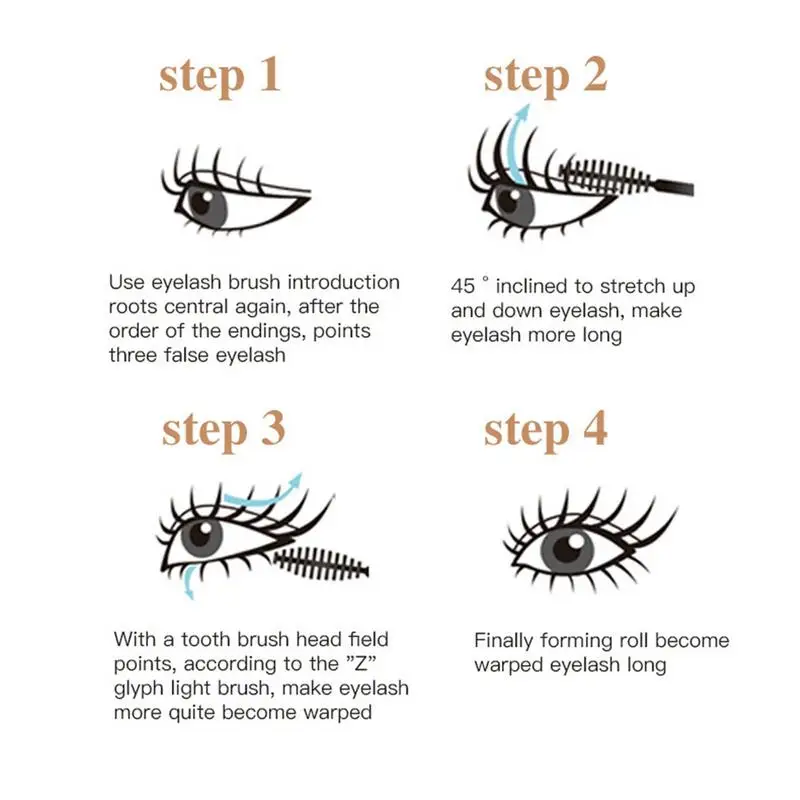 step 1

Use eyelash brush introduction roots central again, after the order of the endings, points three false eyelash

step 2

45 ° inclined to stretch up and down eyelash, make eyelash more long

step 3

With a tooth brush head field points, according to the "Z" glyph light brush, make eyelash more quite become warped

step 4

Finally forming roll become warped eyelash long