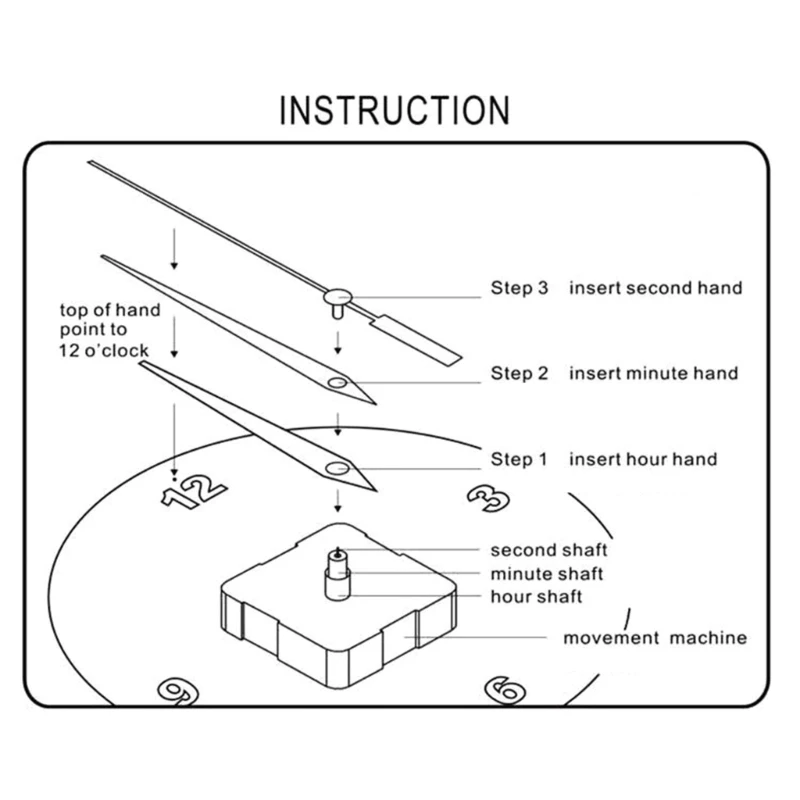 INSTRUCTION

top of hand point to 12 o'clock

Step 3 insert second hand

Step 2 insert minute hand

Step 1 insert hour hand

12

3

second shaft

minute shaft

hour shaft

movement machine

9

6