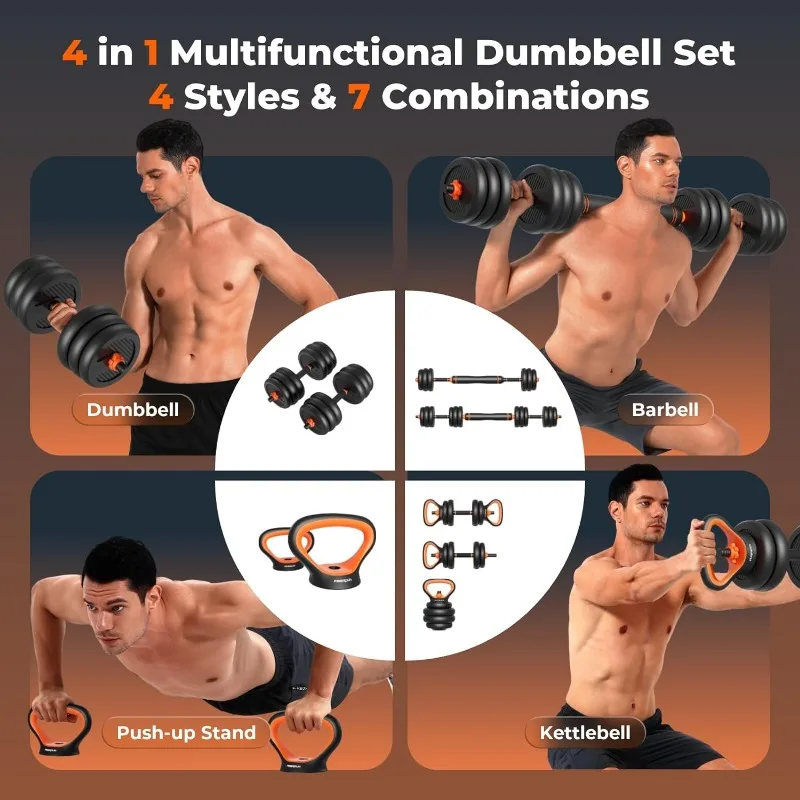 4 in 1 Multifunctional Dumbbell Set
4 Styles & 7 Combinations

Dumbbell

Barbell

Push-up Stand

Kettlebell