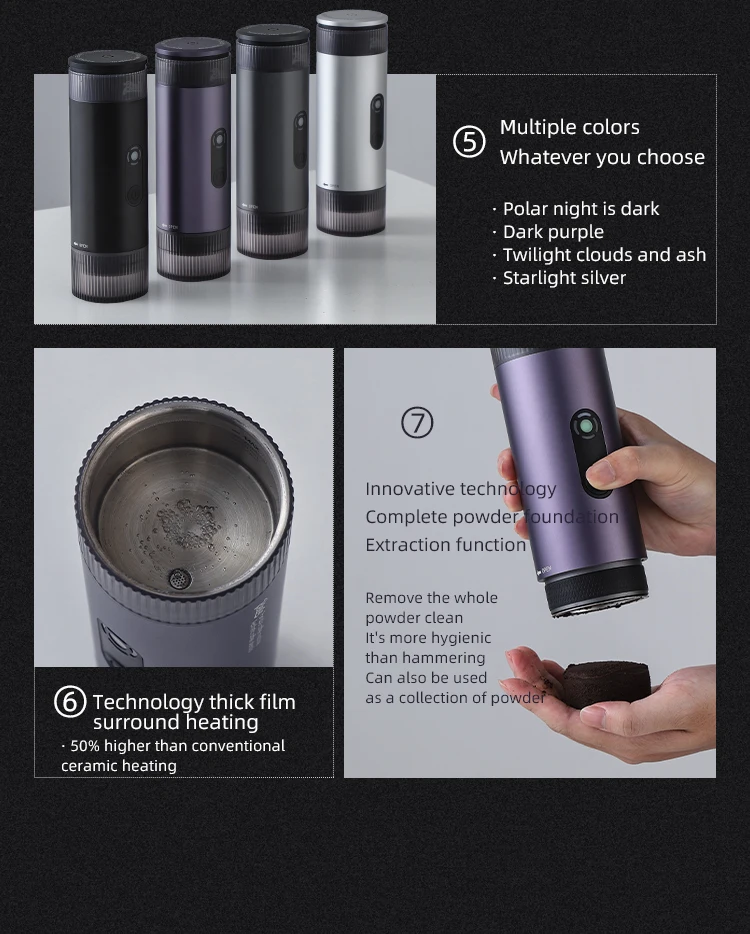 ⑤ Multiple colors
Whatever you choose

· Polar night is dark
· Dark purple
· Twilight clouds and ash
· Starlight silver

⑦

Innovative technology
Complete powder foundation
Extraction function

Remove the whole
powder clean
It's more hygienic
than hammering
Can also be used
as a collection of powder

⑥ Technology thick film surround heating
· 50% higher than conventional ceramic heating