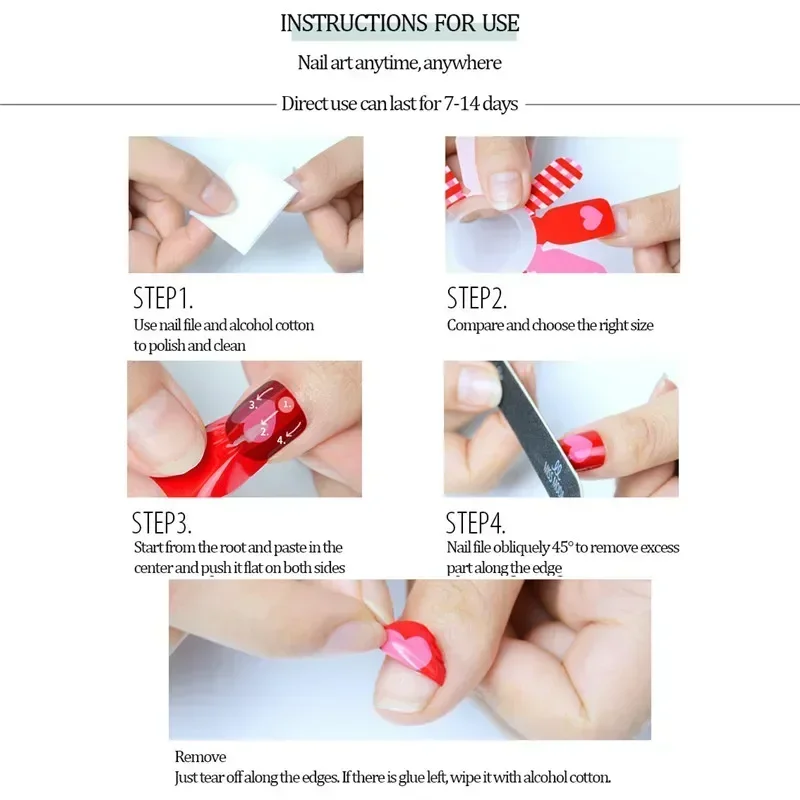 INSTRUCTIONS FOR USE

Nail art anytime, anywhere

Direct use can last for 7-14 days

STEP1.
Use nail file and alcohol cotton to polish and clean

STEP2.
Compare and choose the right size

3. 1. 2. 4.

STEP3.
Start from the root and paste in the center and push it flat on both sides

STEP4.
Nail file obliquely 45° to remove excess part along the edge

Remove
Just tear off along the edges. If there is glue left, wipe it with alcohol cotton.