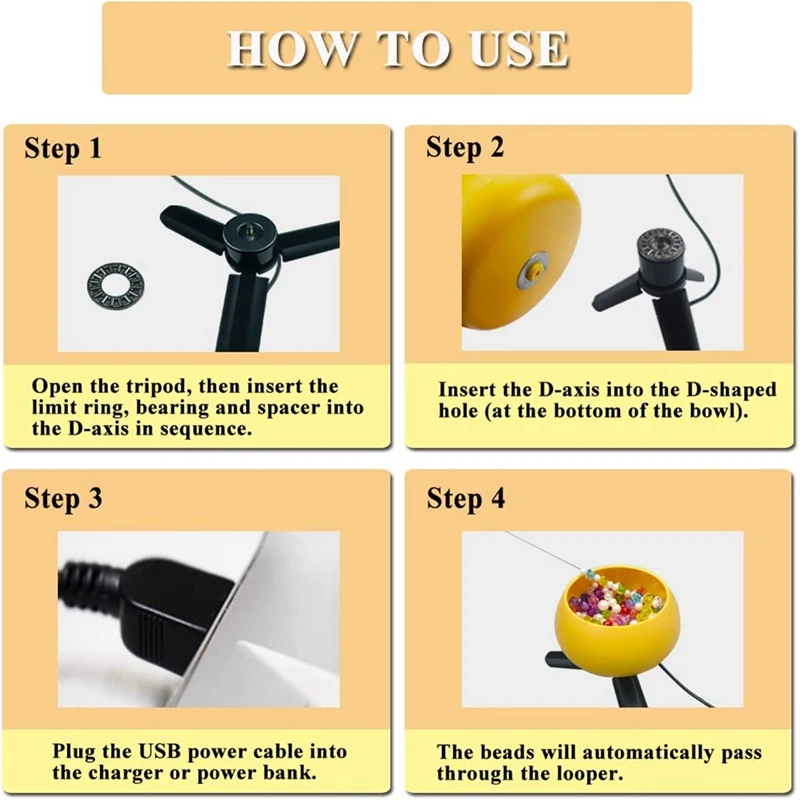 HOW TO USE

Step 1

Open the tripod, then insert the limit ring, bearing and spacer into the D-axis in sequence.

Step 2

Insert the D-axis into the D-shaped hole (at the bottom of the bowl).

Step 3

Plug the USB power cable into the charger or power bank.

Step 4

The beads will automatically pass through the looper.