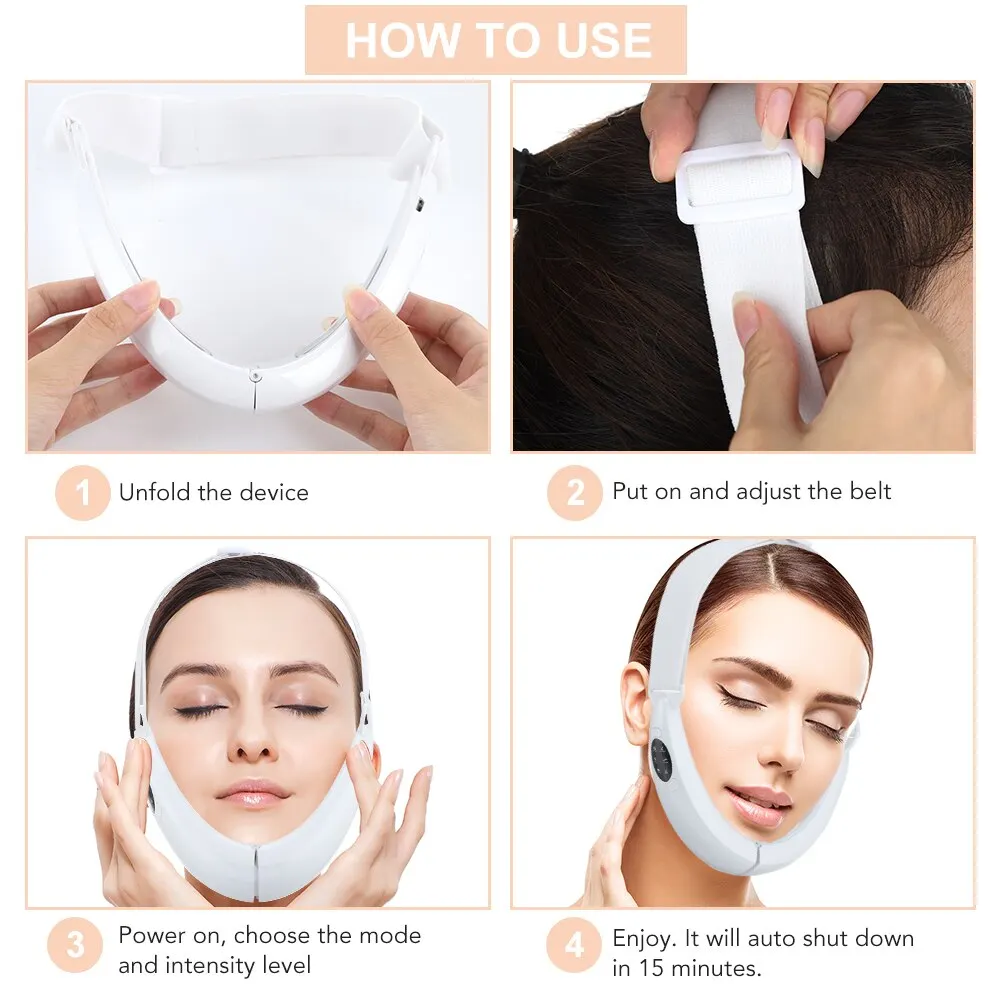 HOW TO USE

1 Unfold the device

2 Put on and adjust the belt

3 Power on, choose the mode and intensity level

4 Enjoy. It will auto shut down in 15 minutes.