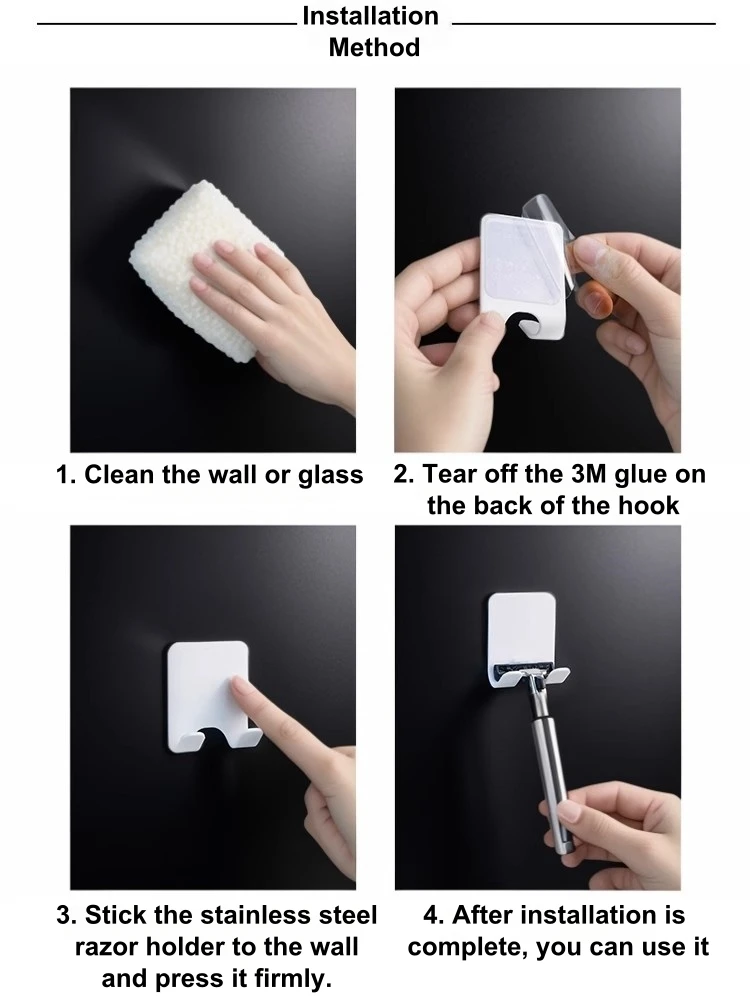 Installation Method

1. Clean the wall or glass

2. Tear off the 3M glue on the back of the hook

3. Stick the stainless steel razor holder to the wall and press it firmly.

4. After installation is complete, you can use it