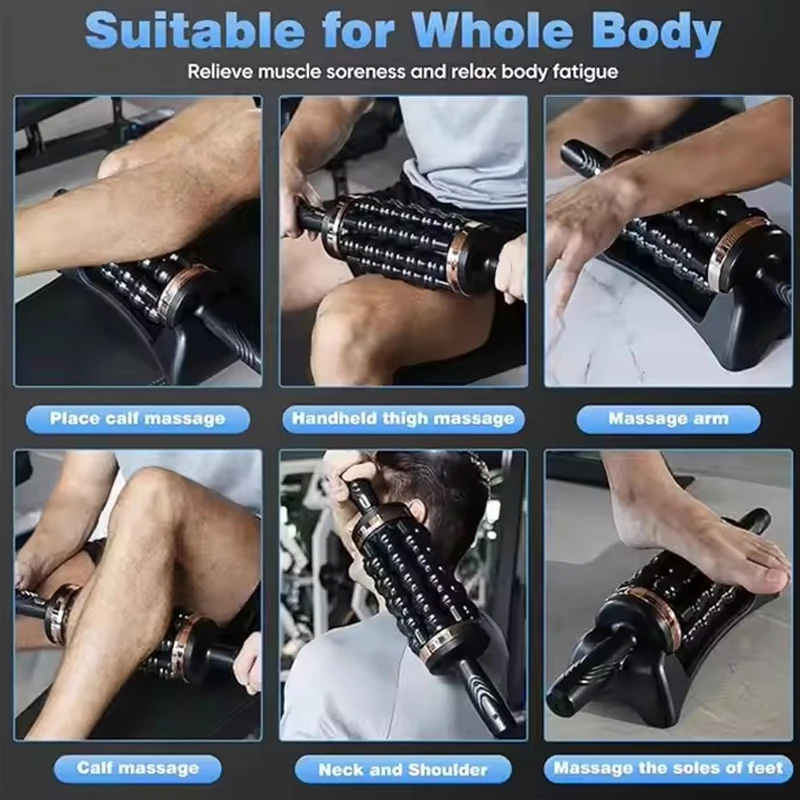 Suitable for Whole Body

Relieve muscle soreness and relax body fatigue

Place calf massage

Handheld thigh massage

Massage arm

Calf massage

Neck and Shoulder

Massage the soles of feet