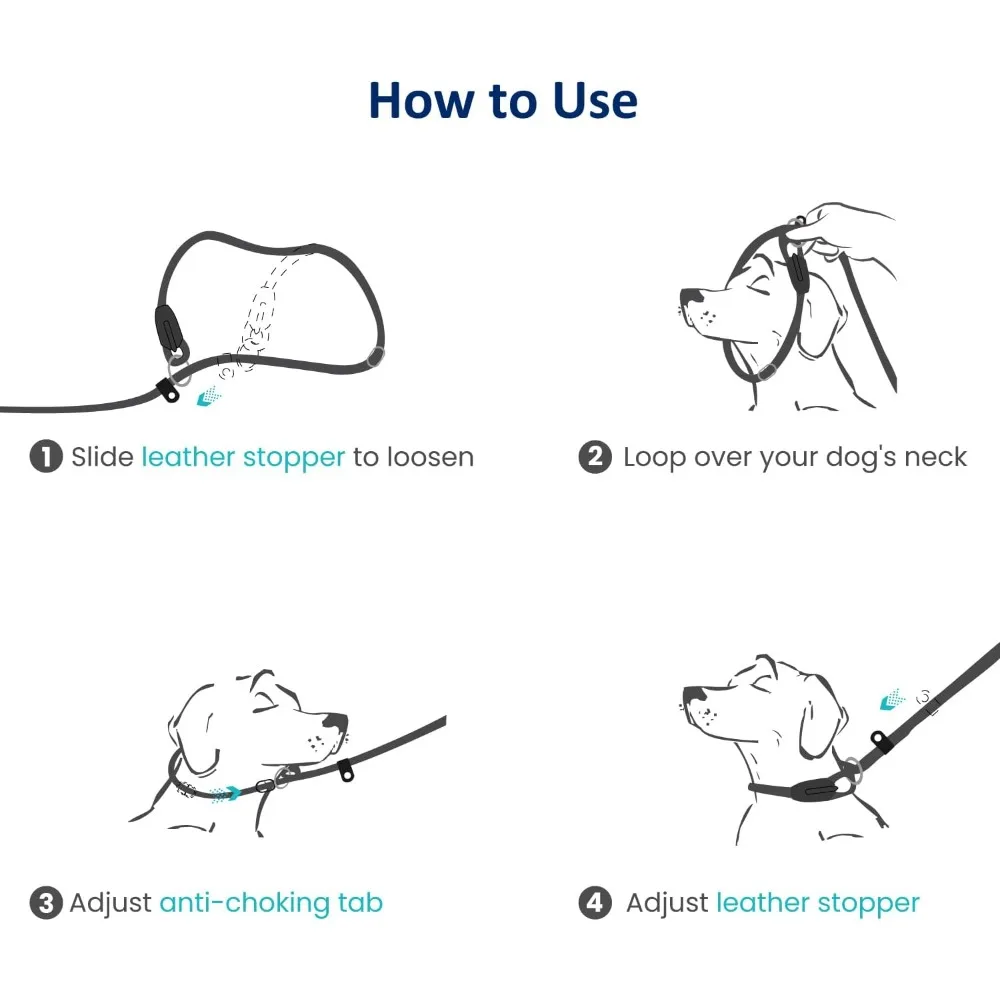 How to Use

1 Slide leather stopper to loosen

2 Loop over your dog's neck

3 Adjust anti-choking tab

4 Adjust leather stopper