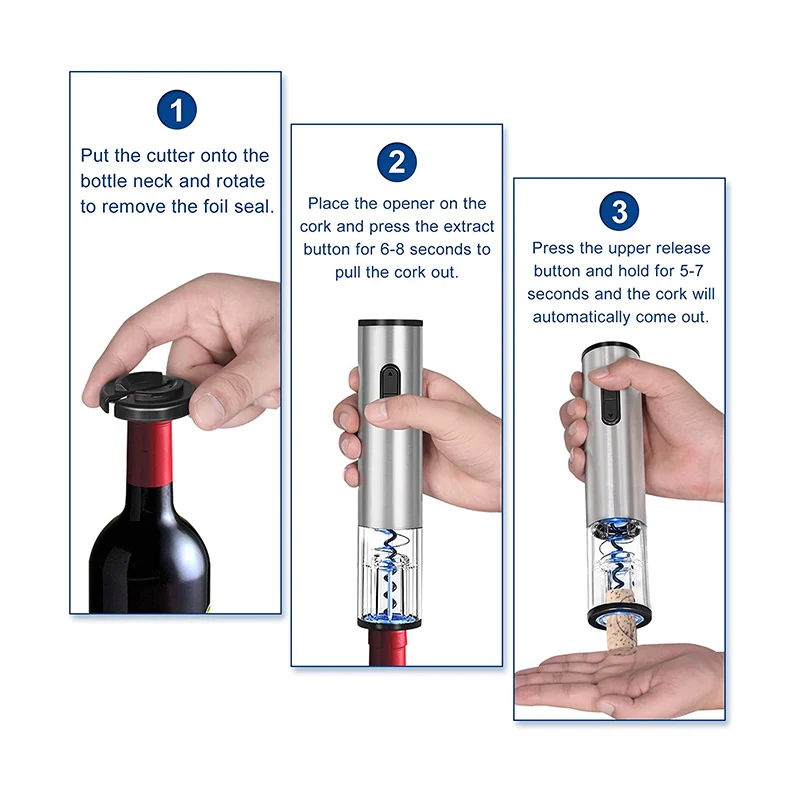 1

Put the cutter onto the bottle neck and rotate to remove the foil seal.

2

Place the opener on the cork and press the extract button for 6-8 seconds to pull the cork out.

3

Press the upper release button and hold for 5-7 seconds and the cork will automatically come out.