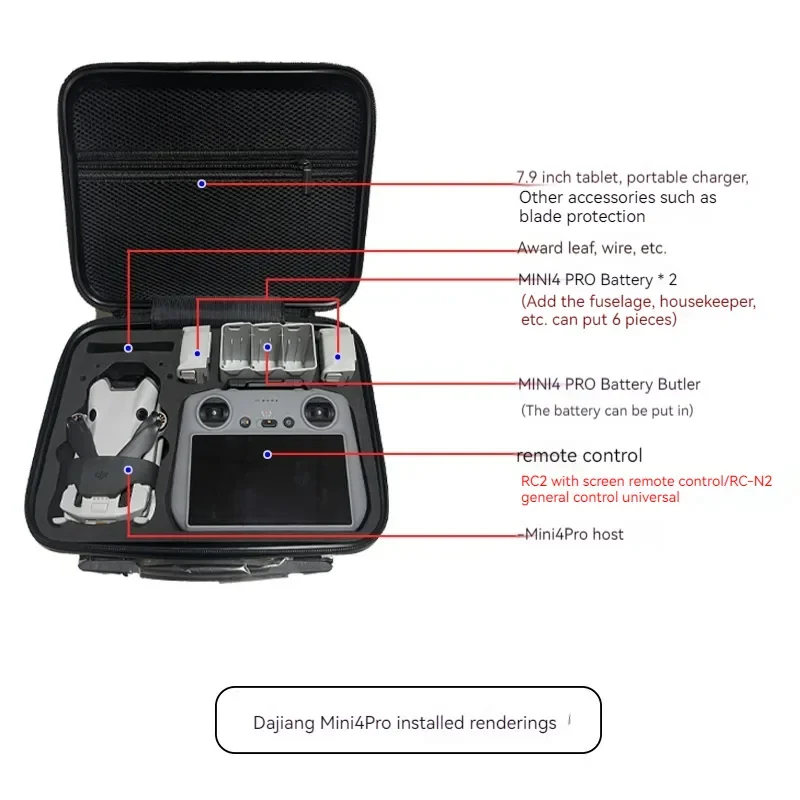 7.9 inch tablet, portable charger,
Other accessories such as blade protection

Award leaf, wire, etc.

MINI4 PRO Battery * 2
(Add the fuselage, housekeeper, etc. can put 6 pieces)

MINI4 PRO Battery Butler
(The battery can be put in)

remote control
RC2 with screen remote control/RC-N2 general control universal

Mini4Pro host

Dajiang Mini4Pro installed renderings