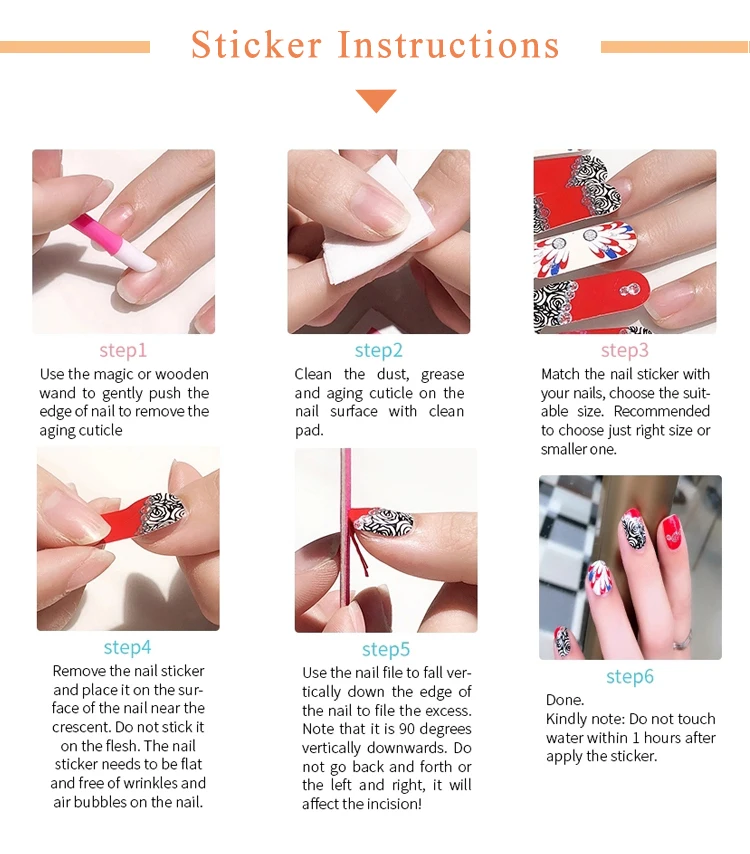 Sticker Instructions

step1
Use the magic or wooden wand to gently push the edge of nail to remove the aging cuticle

step2
Clean the dust, grease and aging cuticle on the nail surface with clean pad.

step3
Match the nail sticker with your nails, choose the suitable size. Recommended to choose just right size or smaller one.

step4
Remove the nail sticker and place it on the surface of the nail near the crescent. Do not stick it on the flesh. The nail sticker needs to be flat and free of wrinkles and air bubbles on the nail.

step5
Use the nail file to fall vertically down the edge of the nail to file the excess. Note that it is 90 degrees vertically downwards. Do not go back and forth or the left and right, it will affect the incision!

step6
Done.
Kindly note: Do not touch water within 1 hours after apply the sticker.