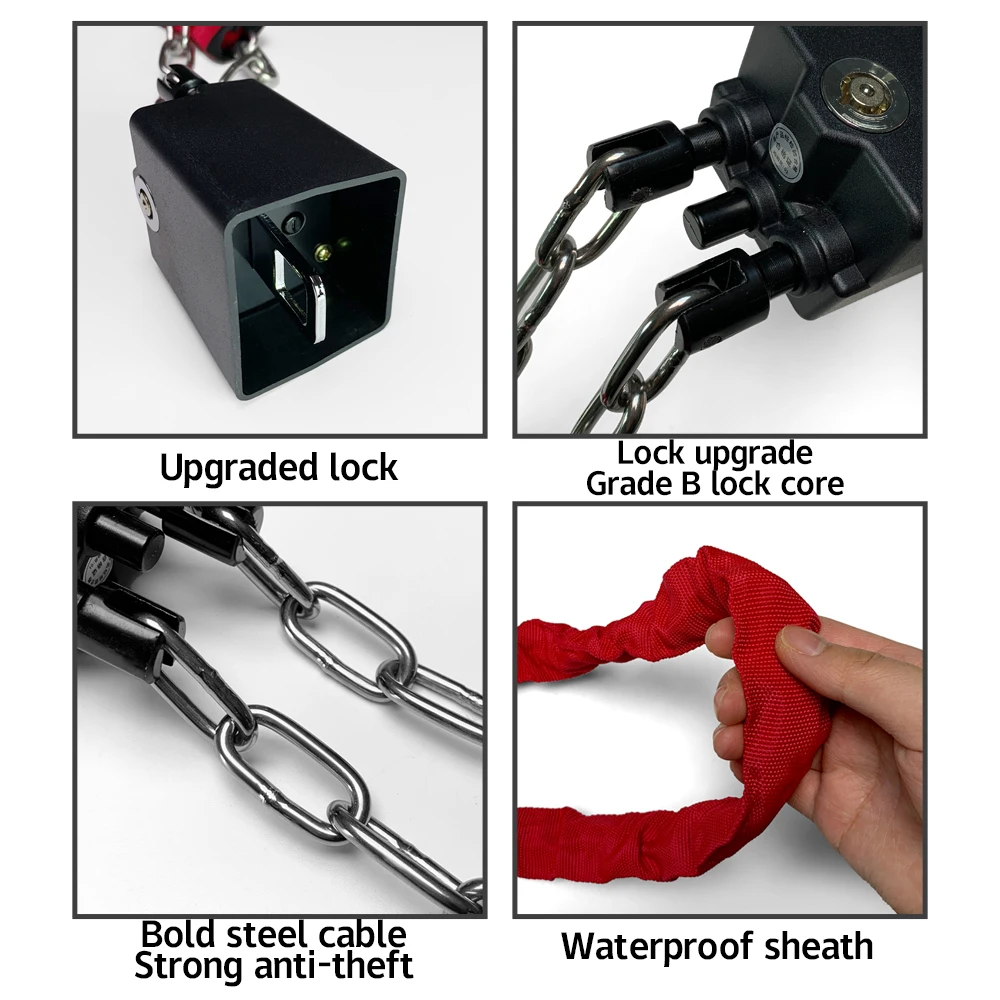 Upgraded lock

Lock upgrade
Grade B lock core

Bold steel cable
Strong anti-theft

Waterproof sheath