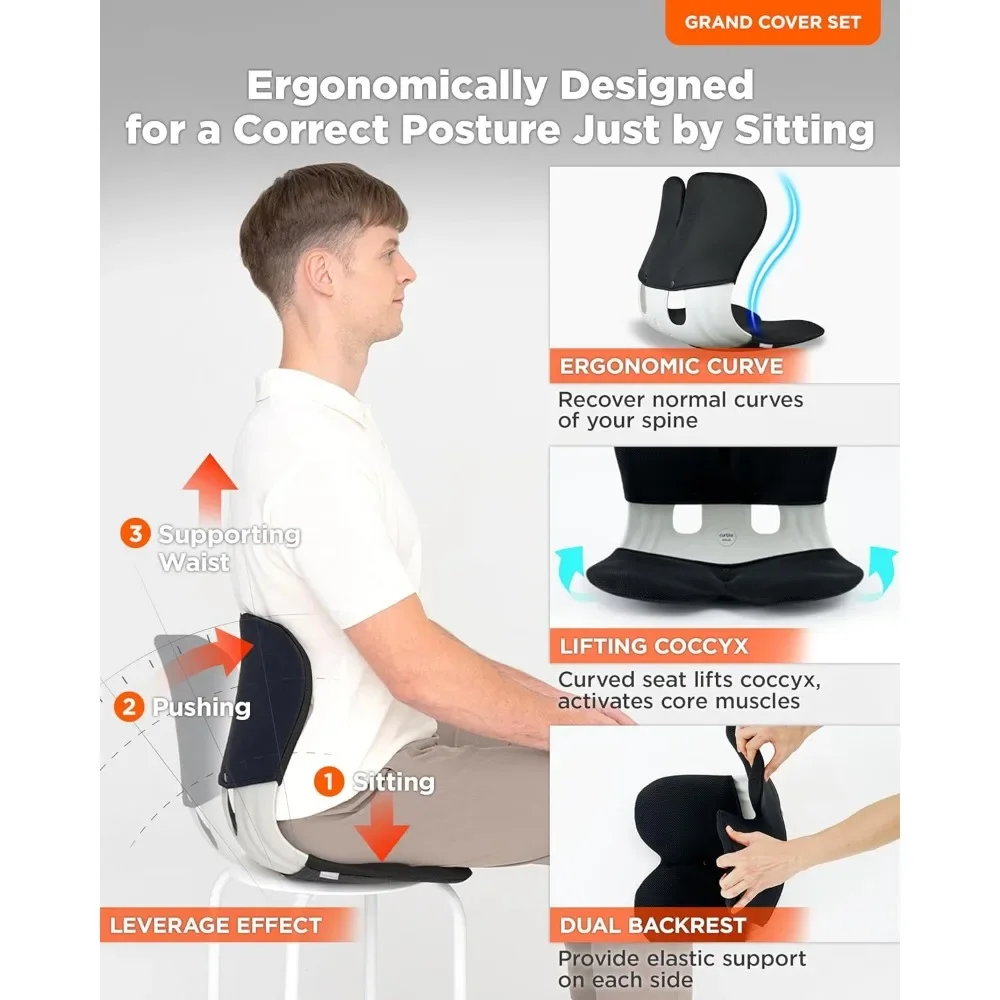 GRAND COVER SET

Ergonomically Designed for a Correct Posture Just by Sitting

3 Supporting Waist

2 Pushing

1 Sitting

LEVERAGE EFFECT

ERGONOMIC CURVE

Recover normal curves of your spine

LIFTING COCCYX

Curved seat lifts coccyx, activates core muscles

DUAL BACKREST

Provide elastic support on each side