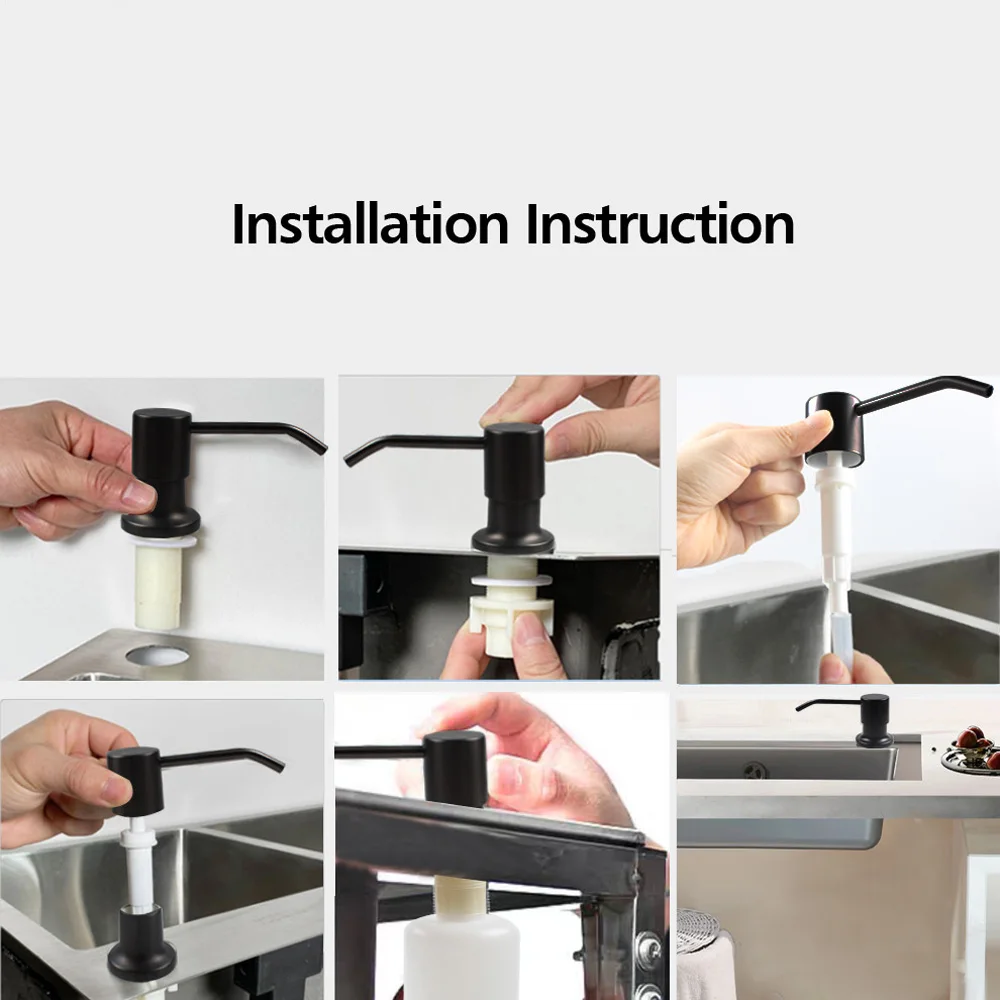 Installation Instruction