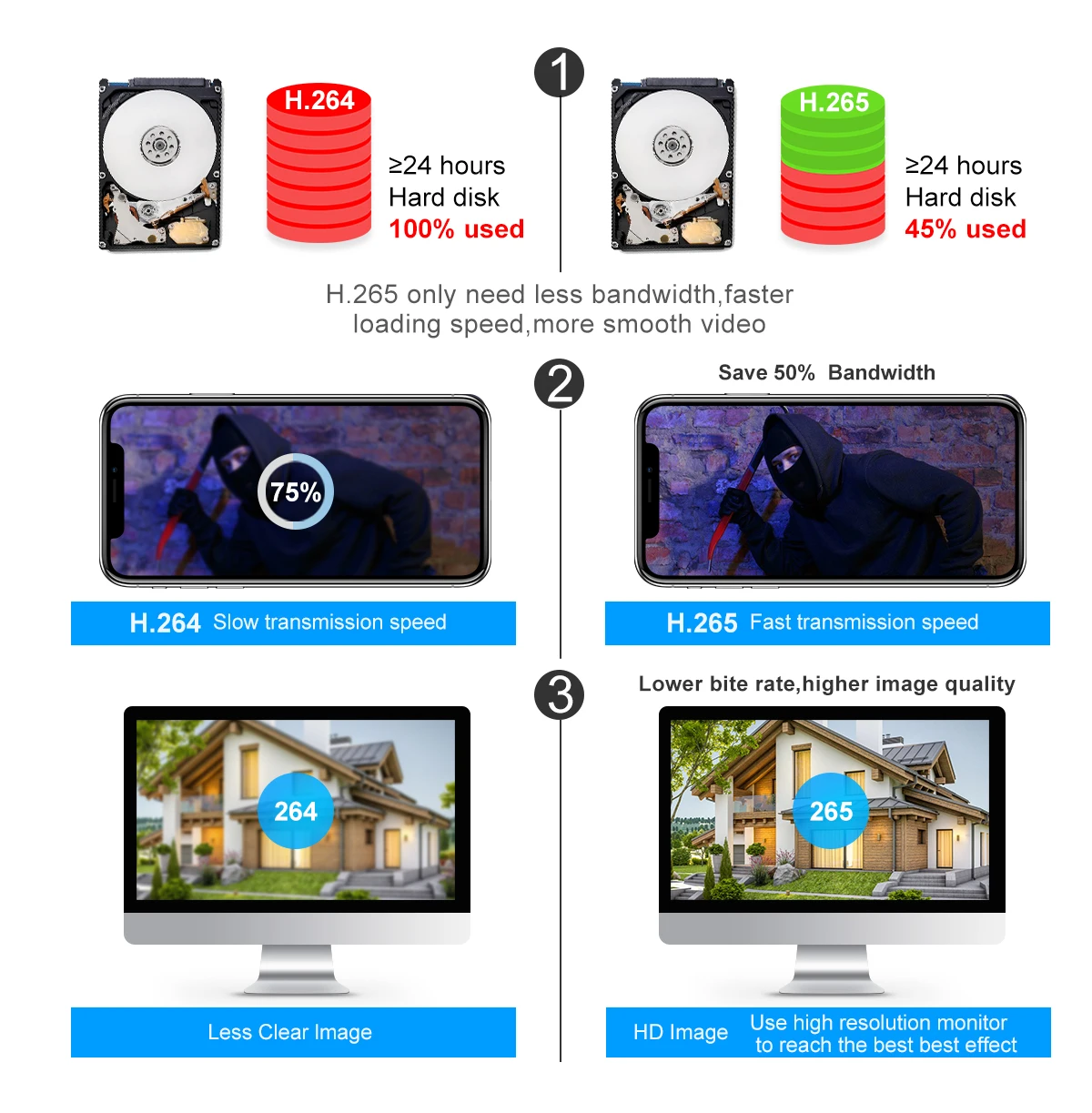 1

H.264

≥24 hours
Hard disk
100% used

H.265

≥24 hours
Hard disk
45% used

H.265 only need less bandwidth,faster loading speed,more smooth video

2

Save 50% Bandwidth

75%

H.264 Slow transmission speed

H.265 Fast transmission speed

3

Lower bite rate,higher image quality

264

265

Less Clear Image

HD Image Use high resolution monitor to reach the best best effect