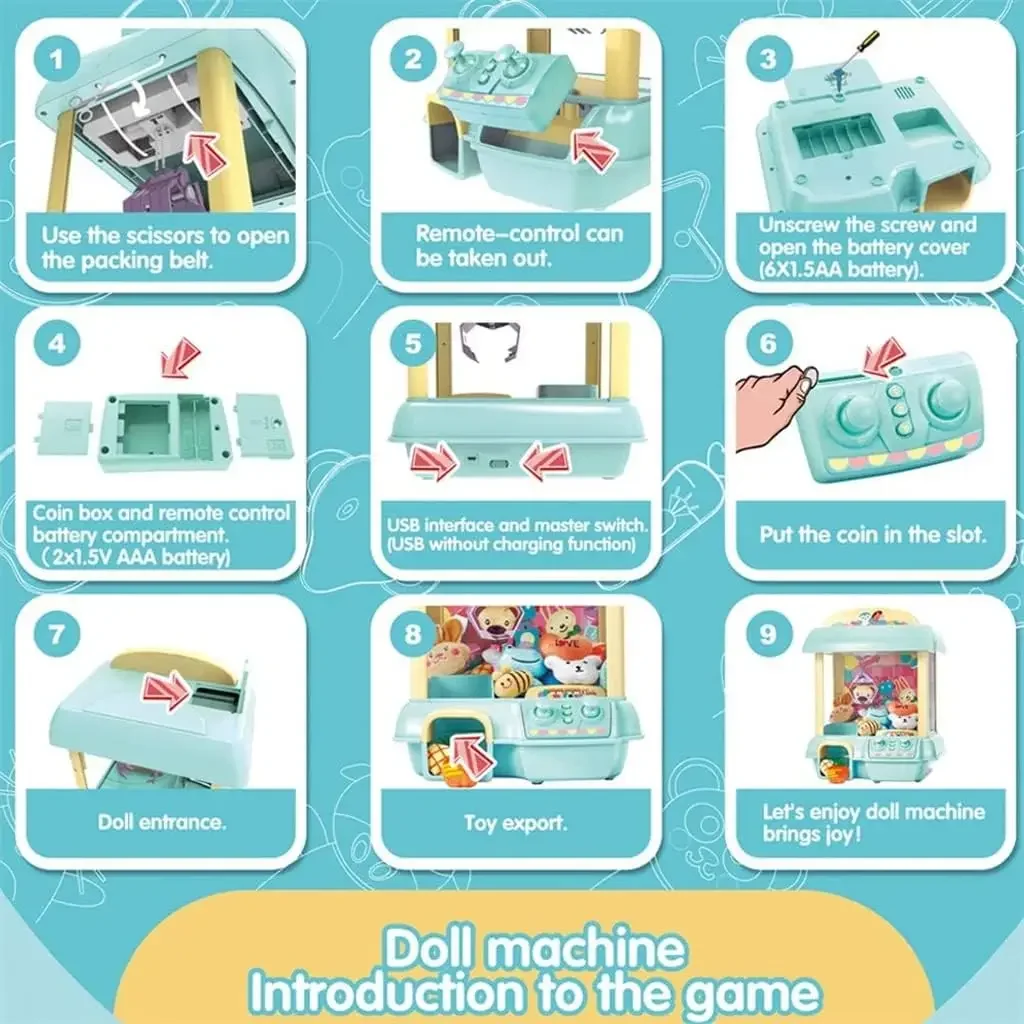 1

Use the scissors to open the packing belt.

2

Remote-control can be taken out.

3

Unscrew the screw and open the battery cover (6X1.5AA battery).

4

Coin box and remote control battery compartment. (2x1.5V AAA battery)

5

USB interface and master switch. (USB without charging function)

6

Put the coin in the slot.

7

Doll entrance.

8

Toy export.

9

Let's enjoy doll machine brings joy!

Doll machine
Introduction to the game