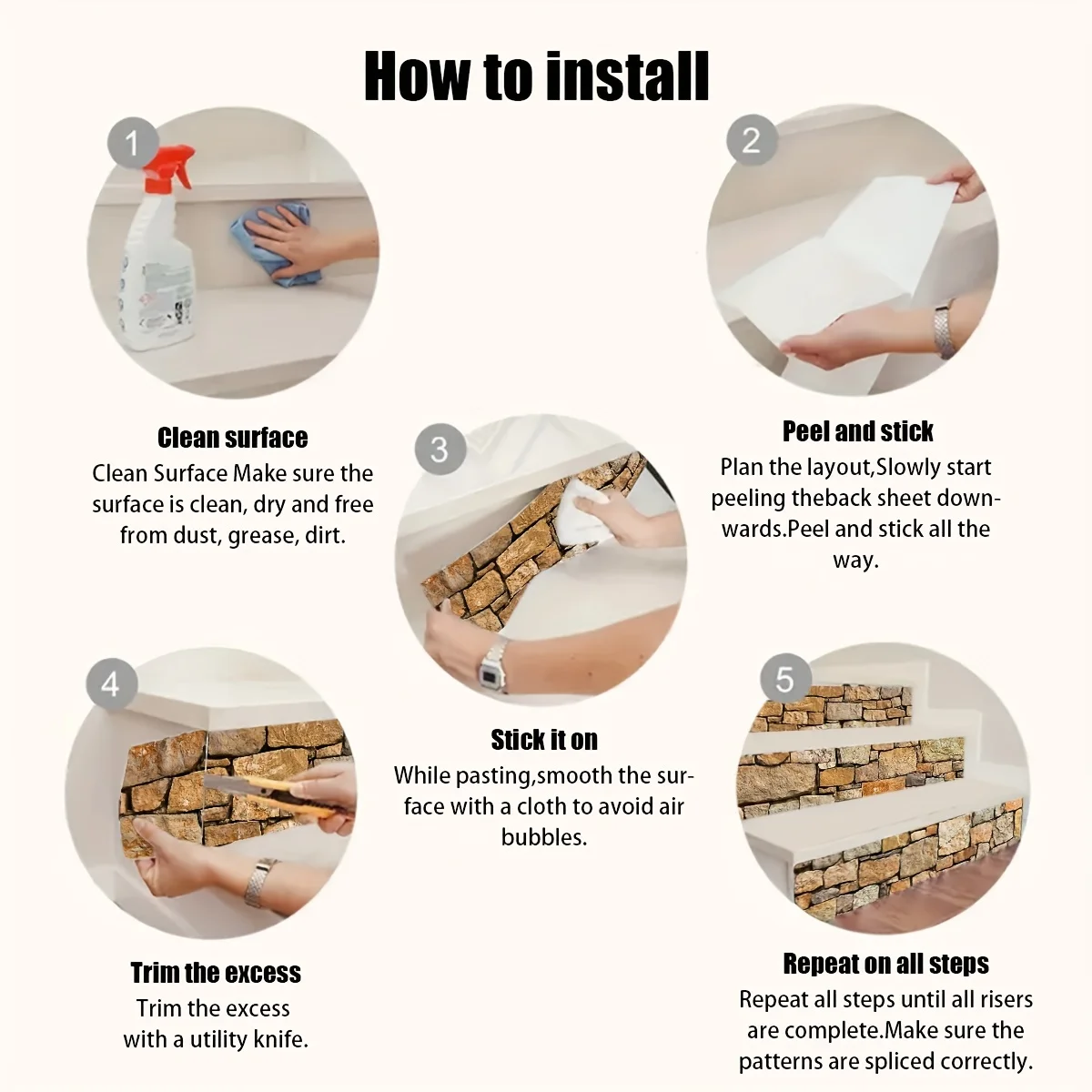 How to install

1

Clean surface
Clean Surface Make sure the surface is clean, dry and free from dust, grease, dirt.

2

Peel and stick
Plan the layout,Slowly start peeling theback sheet downwards.Peel and stick all the way.

3

Stick it on
While pasting,smooth the surface with a cloth to avoid air bubbles.

4

Trim the excess
Trim the excess with a utility knife.

5

Repeat on all steps
Repeat all steps until all risers are complete.Make sure the patterns are spliced correctly.