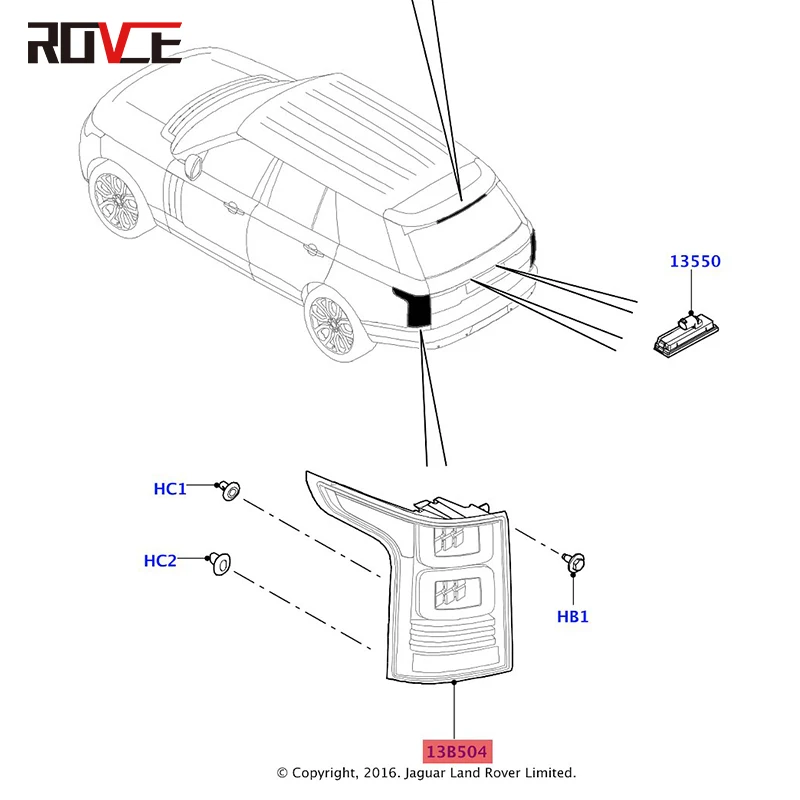 ROVCE

13550

HC1

HC2

HB1

13B504

© Copyright, 2016. Jaguar Land Rover Limited.