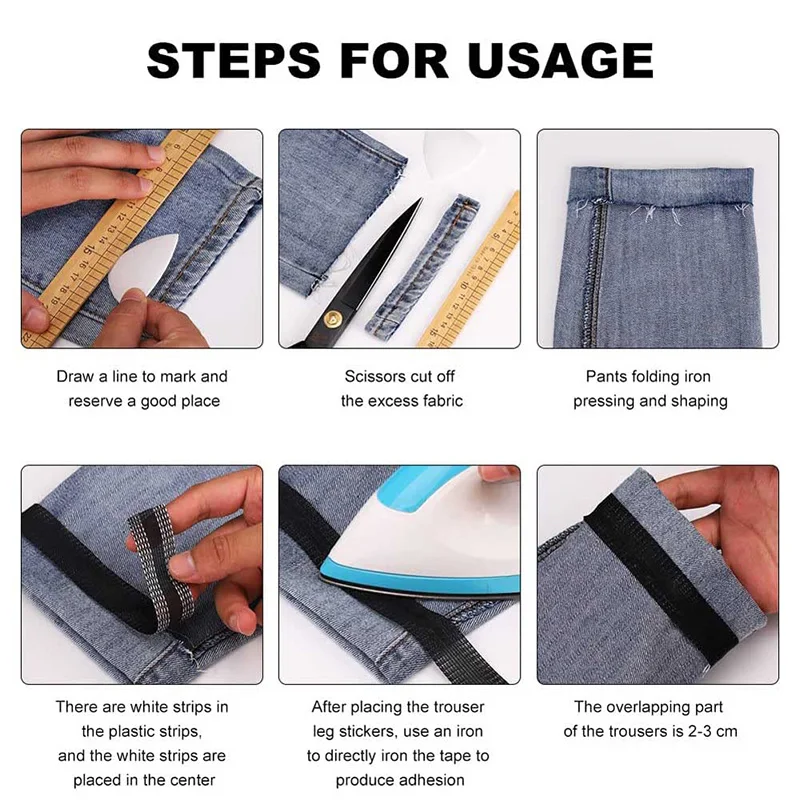 STEPS FOR USAGE

Draw a line to mark and reserve a good place

Scissors cut off the excess fabric

Pants folding iron pressing and shaping

There are white strips in the plastic strips, and the white strips are placed in the center

After placing the trouser leg stickers, use an iron to directly iron the tape to produce adhesion

The overlapping part of the trousers is 2-3 cm