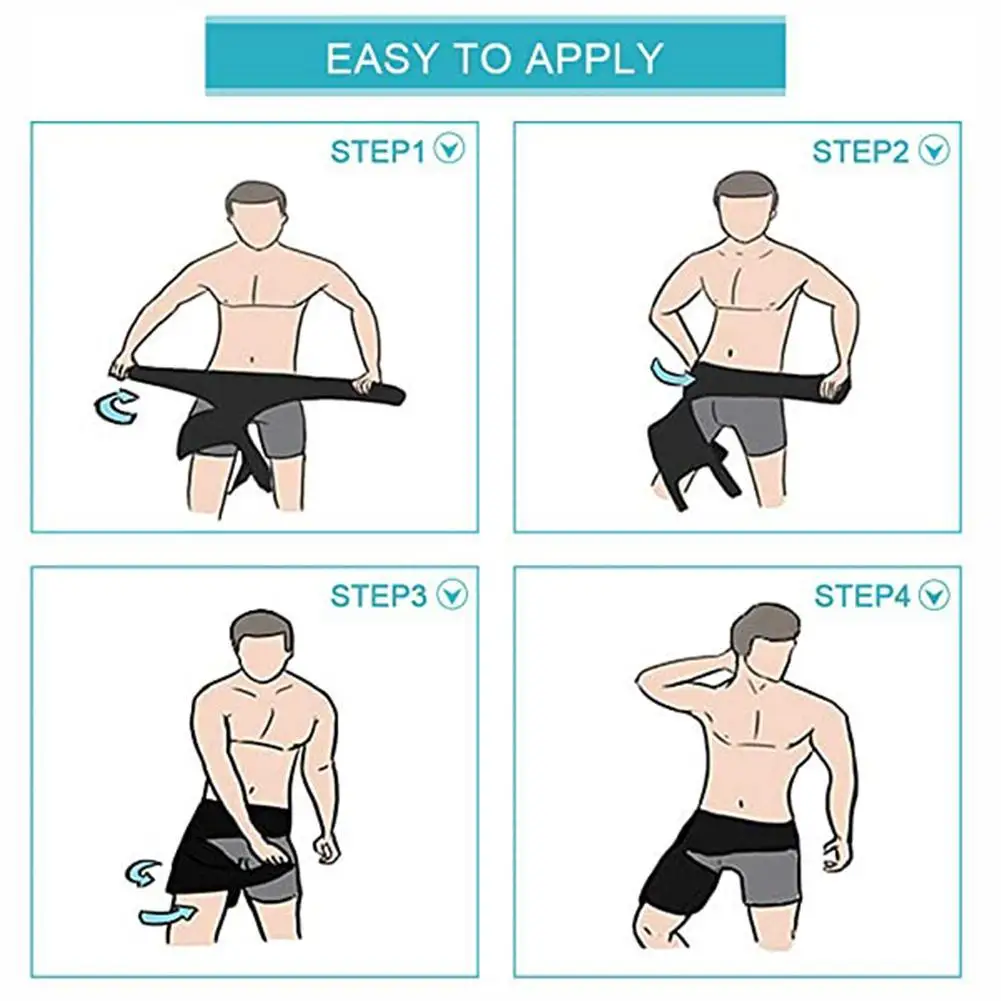 EASY TO APPLY

STEP1

STEP2

STEP3

STEP4