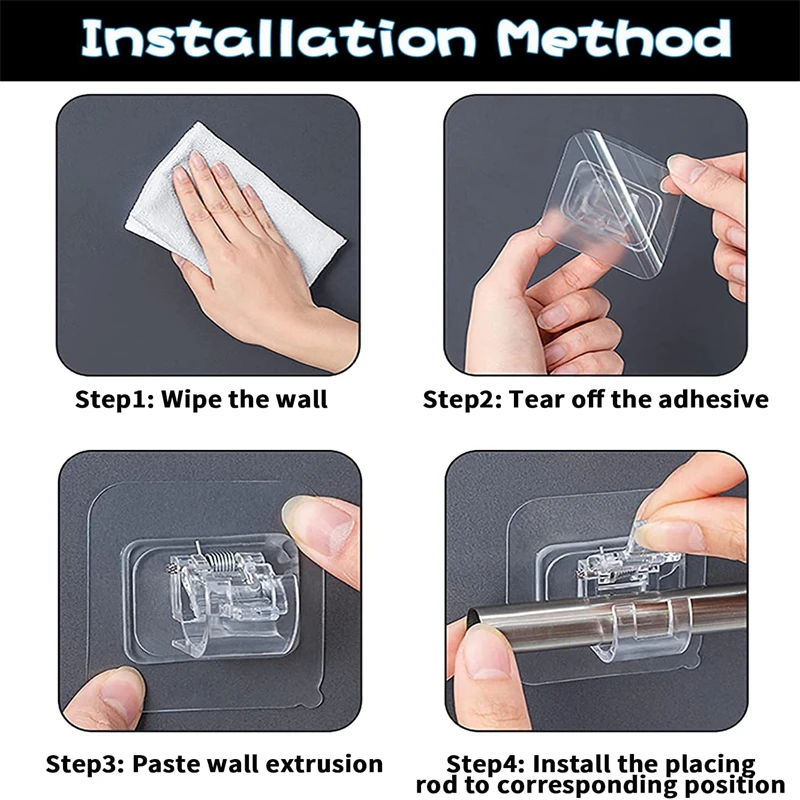 Installation Method

Step1: Wipe the wall

Step2: Tear off the adhesive

Step3: Paste wall extrusion

Step4: Install the placing rod to corresponding position