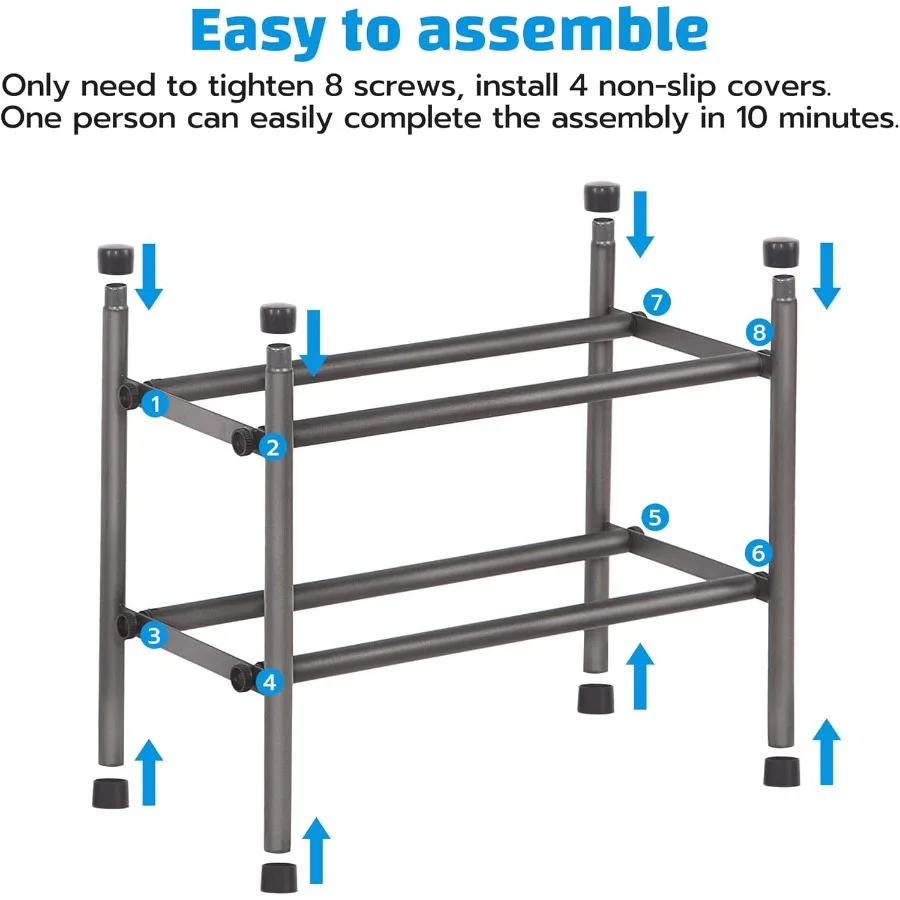 Easy to assemble

Only need to tighten 8 screws, install 4 non-slip covers. One person can easily complete the assembly in 10 minutes.

7
8
1
2
5
6
3
4