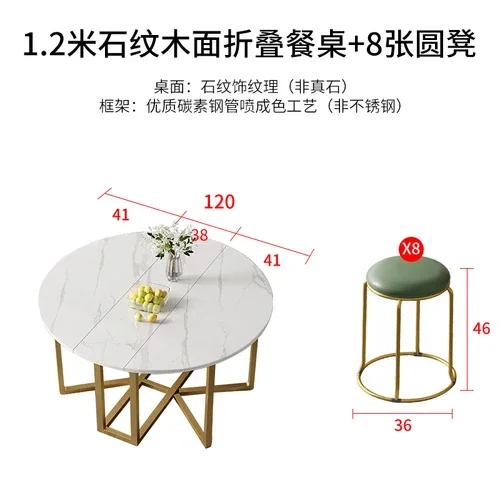 1.2米石纹木面折叠餐桌+8张圆凳

桌面：石纹饰纹理（非真石）
框架：优质碳素钢管喷成色工艺（非不锈钢）

120
41
38
41

X8
46
36