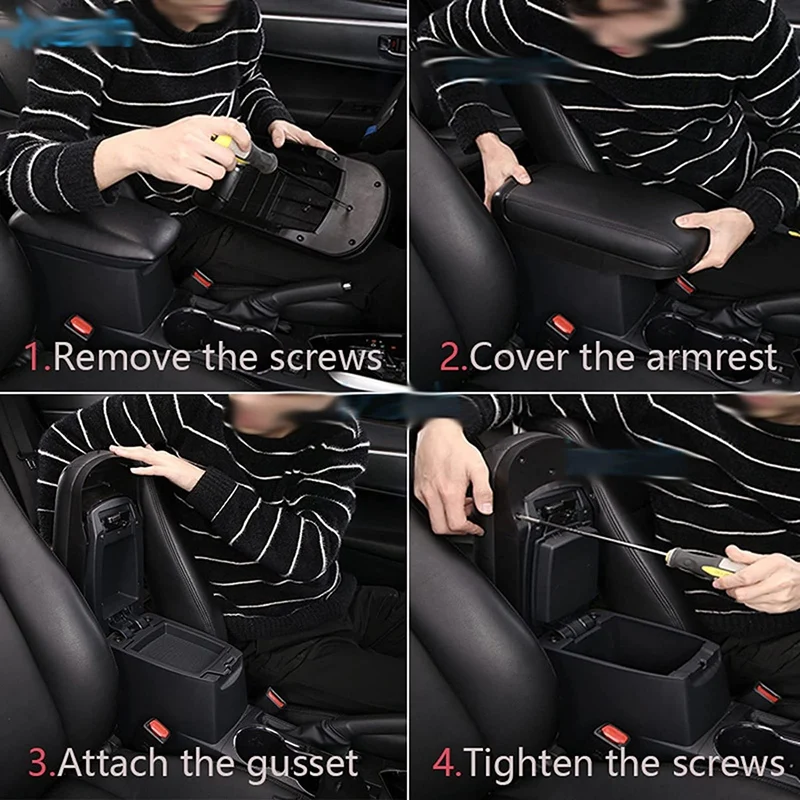 1.Remove the screws

2.Cover the armrest

3.Attach the gusset

4.Tighten the screws